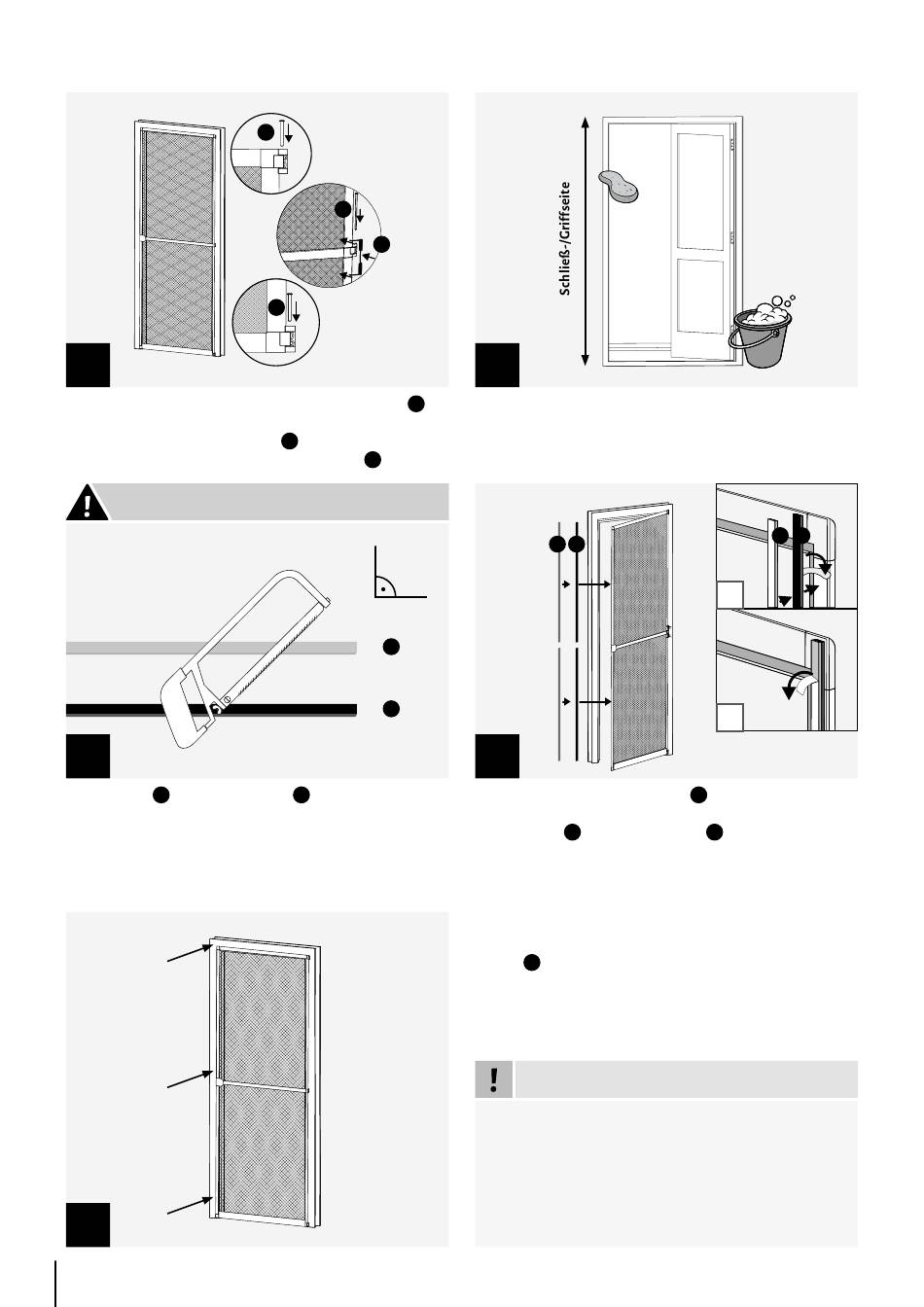 Schließ-/Griffseite