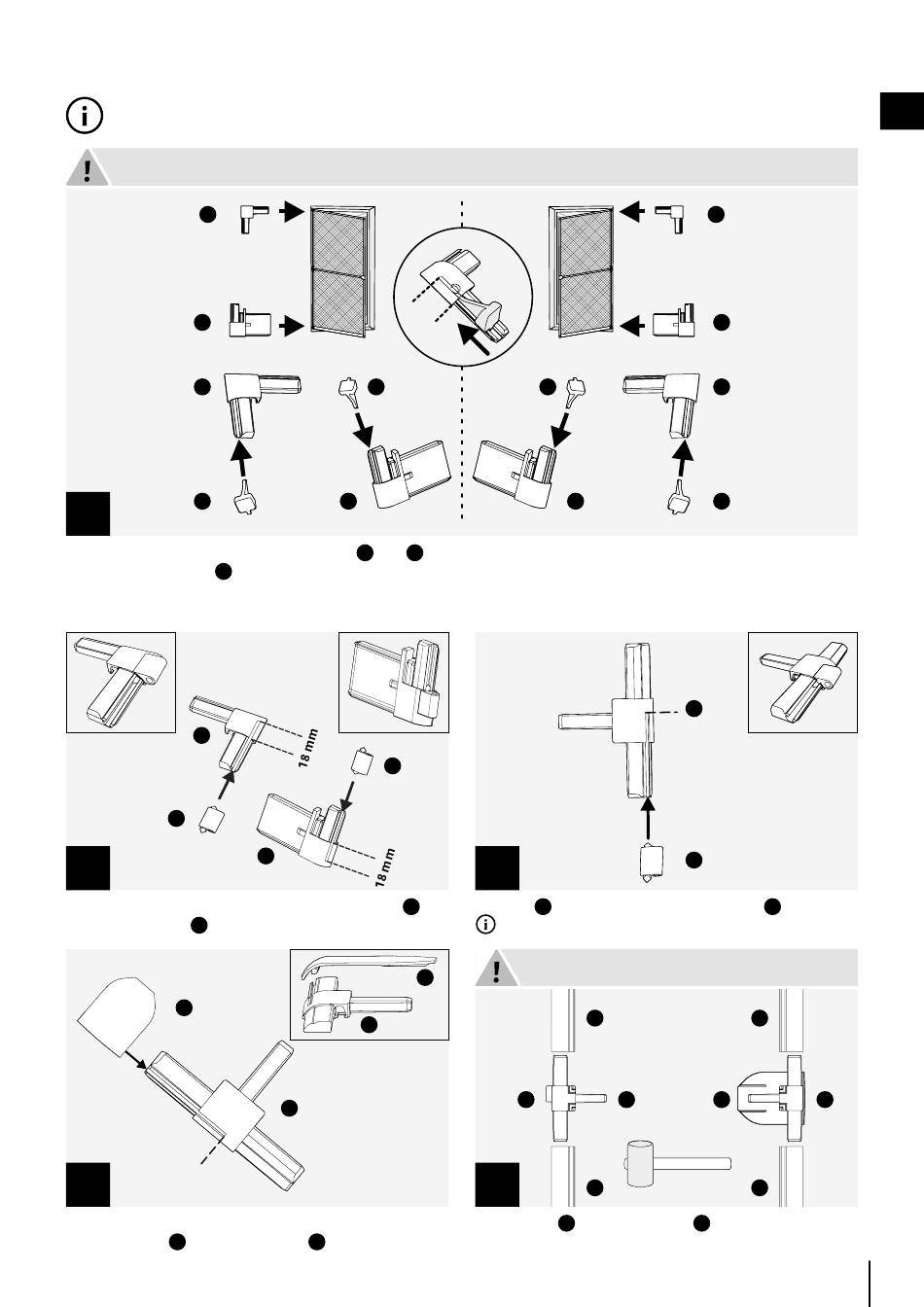 18 mm

18 mm