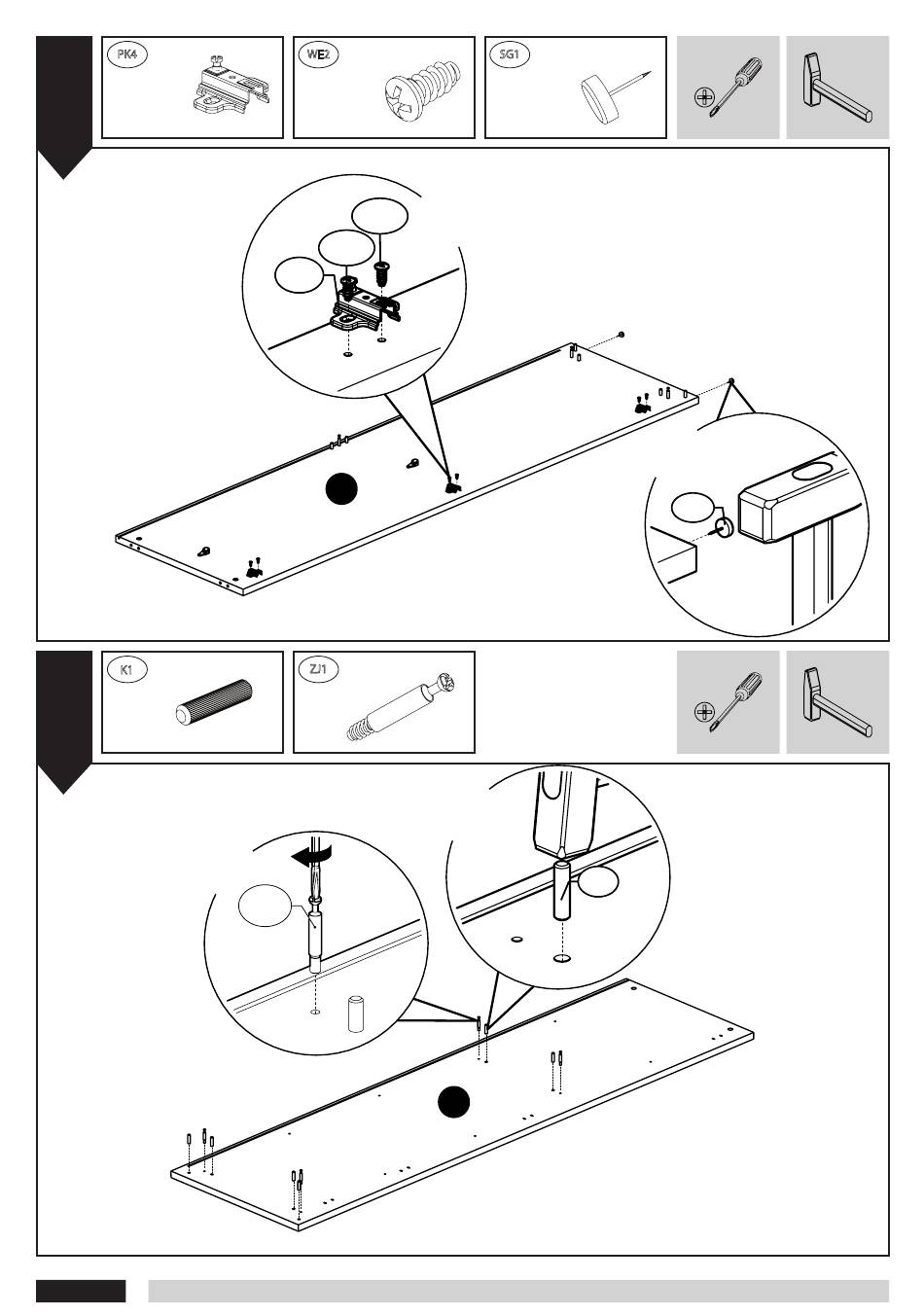 PK4

WE2

SG1

K1

ZJ1