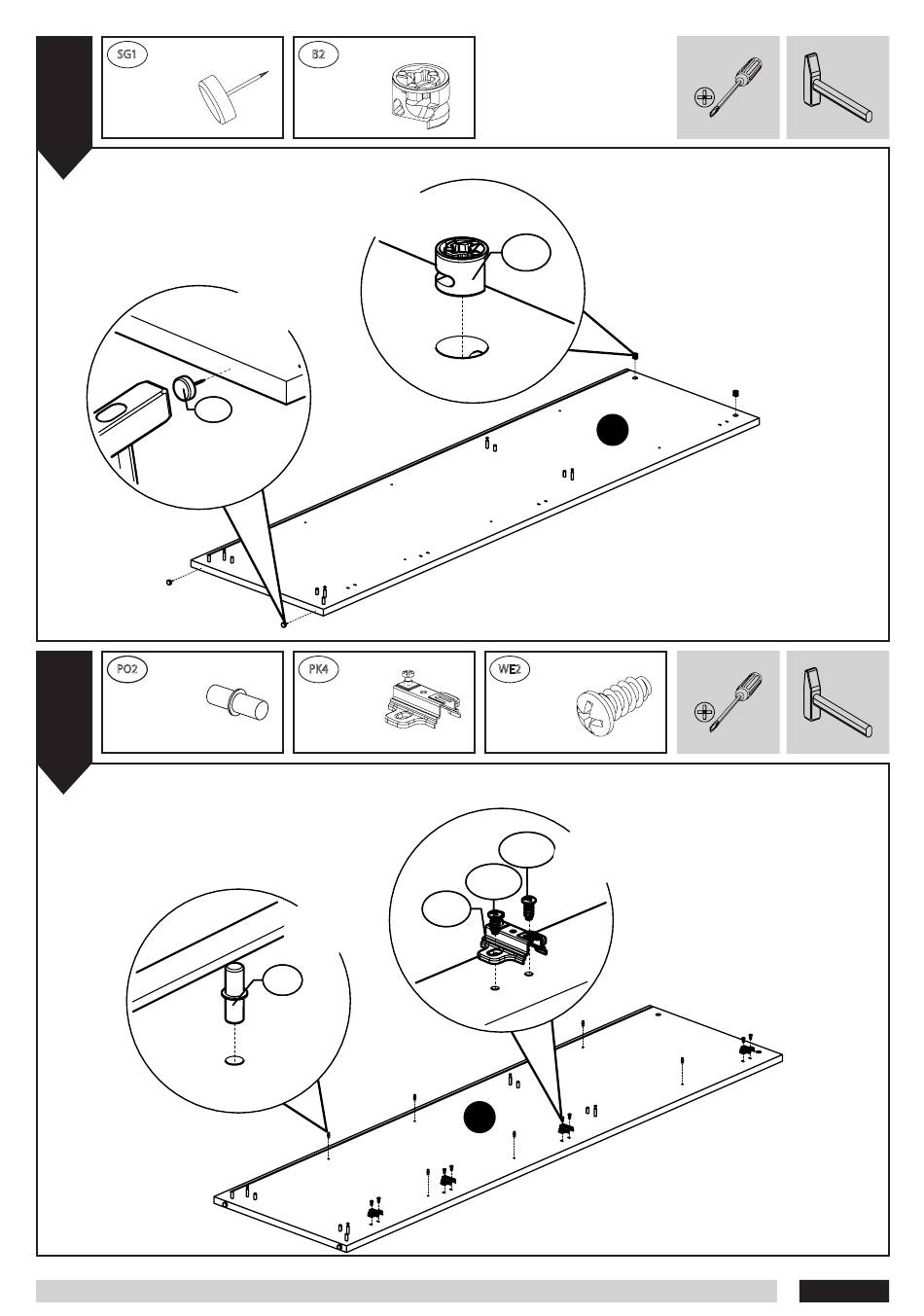 SG1

B2

PO2

PK4

WE2