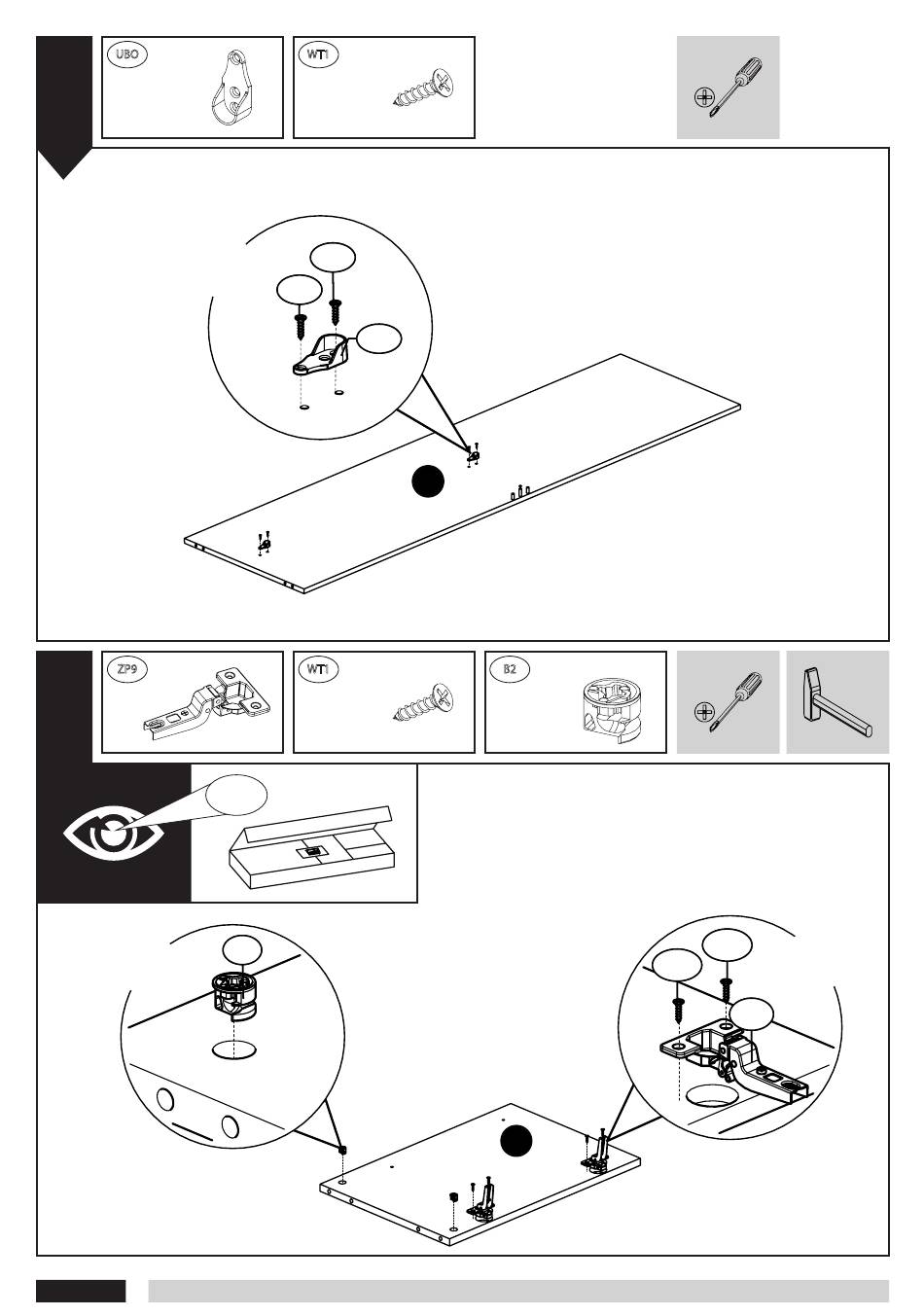 UBO

WT1

ZP9

WT1

B2