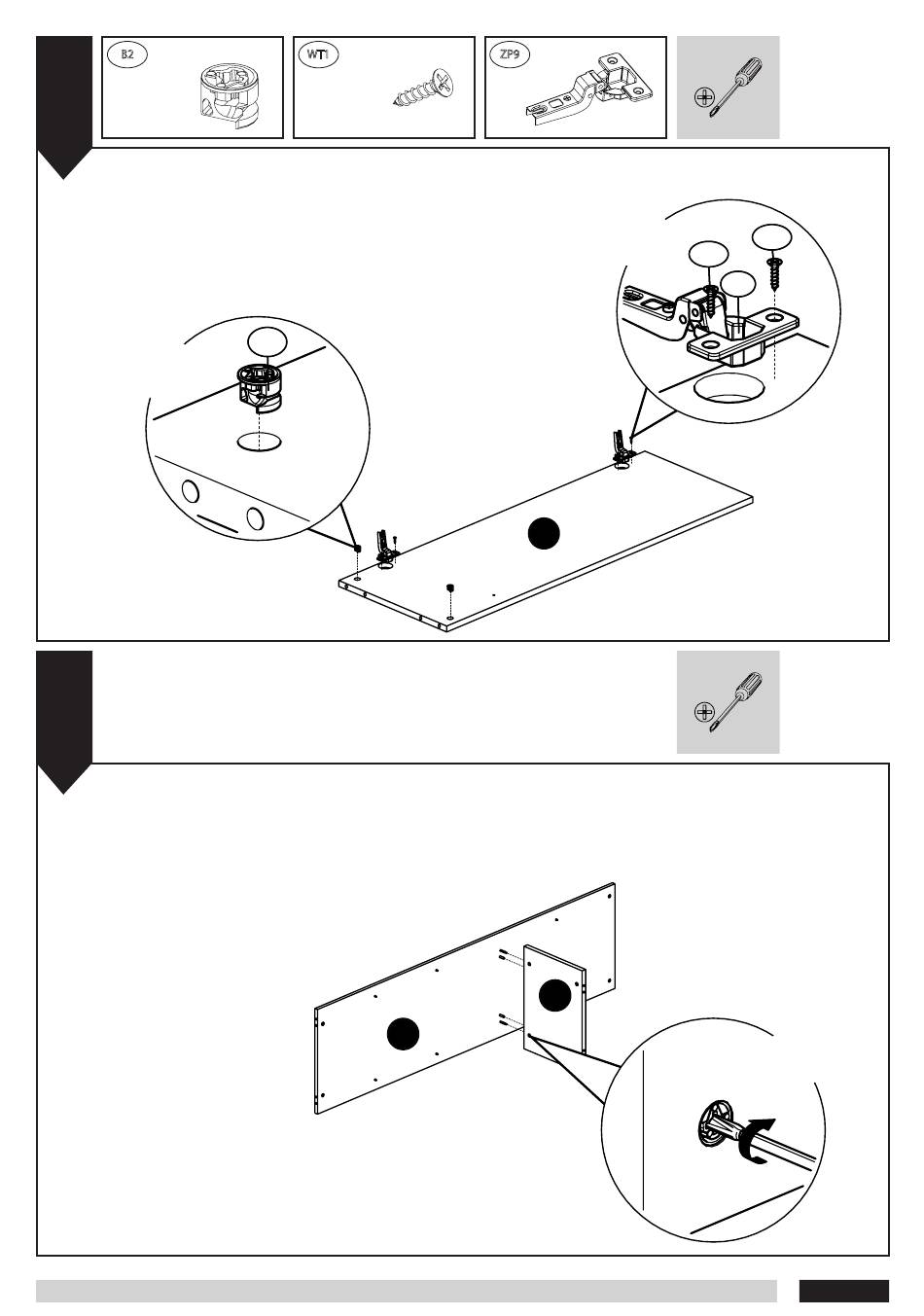 B2

WT1

ZP9