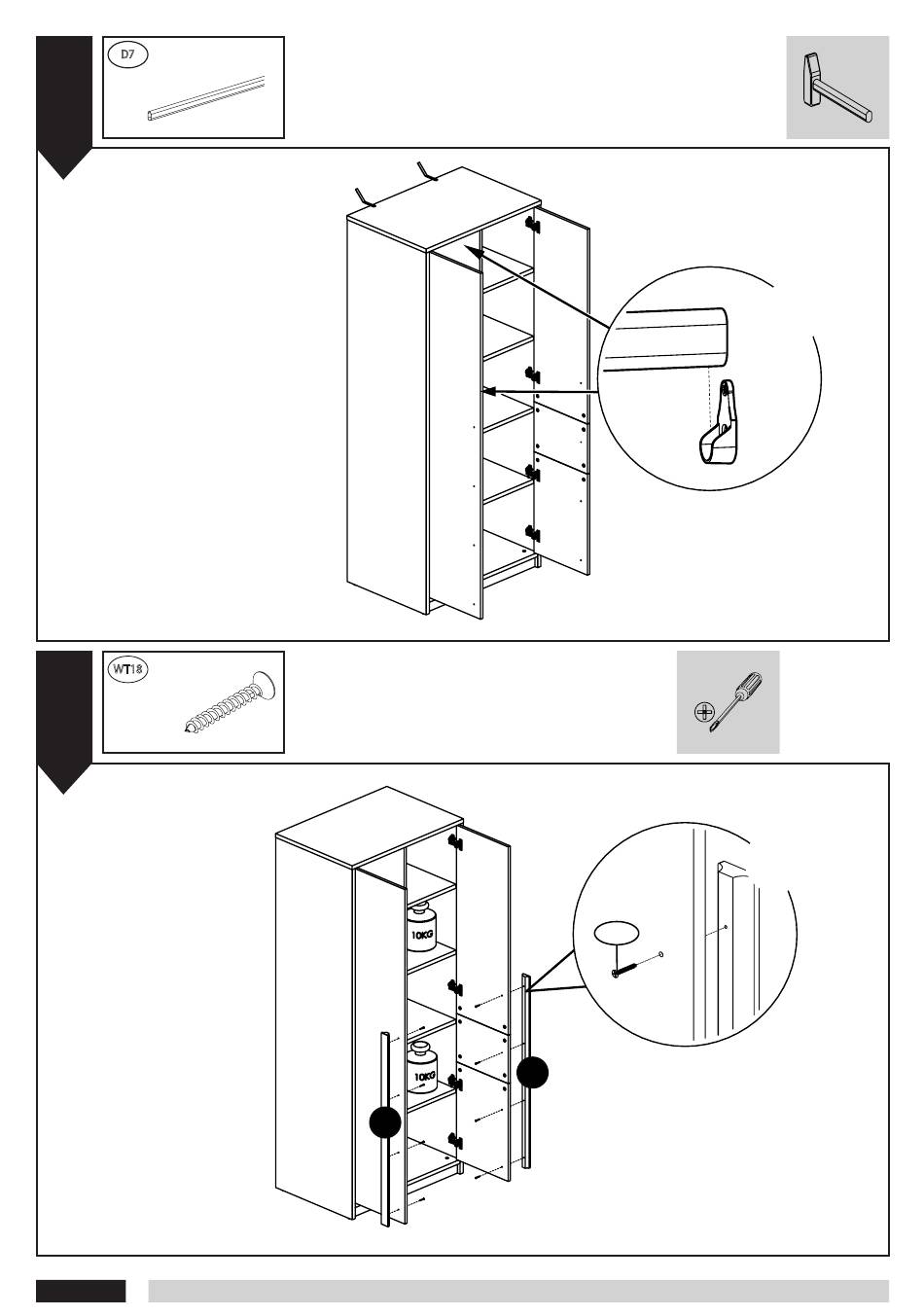 D7

WT18

10KG

10KG