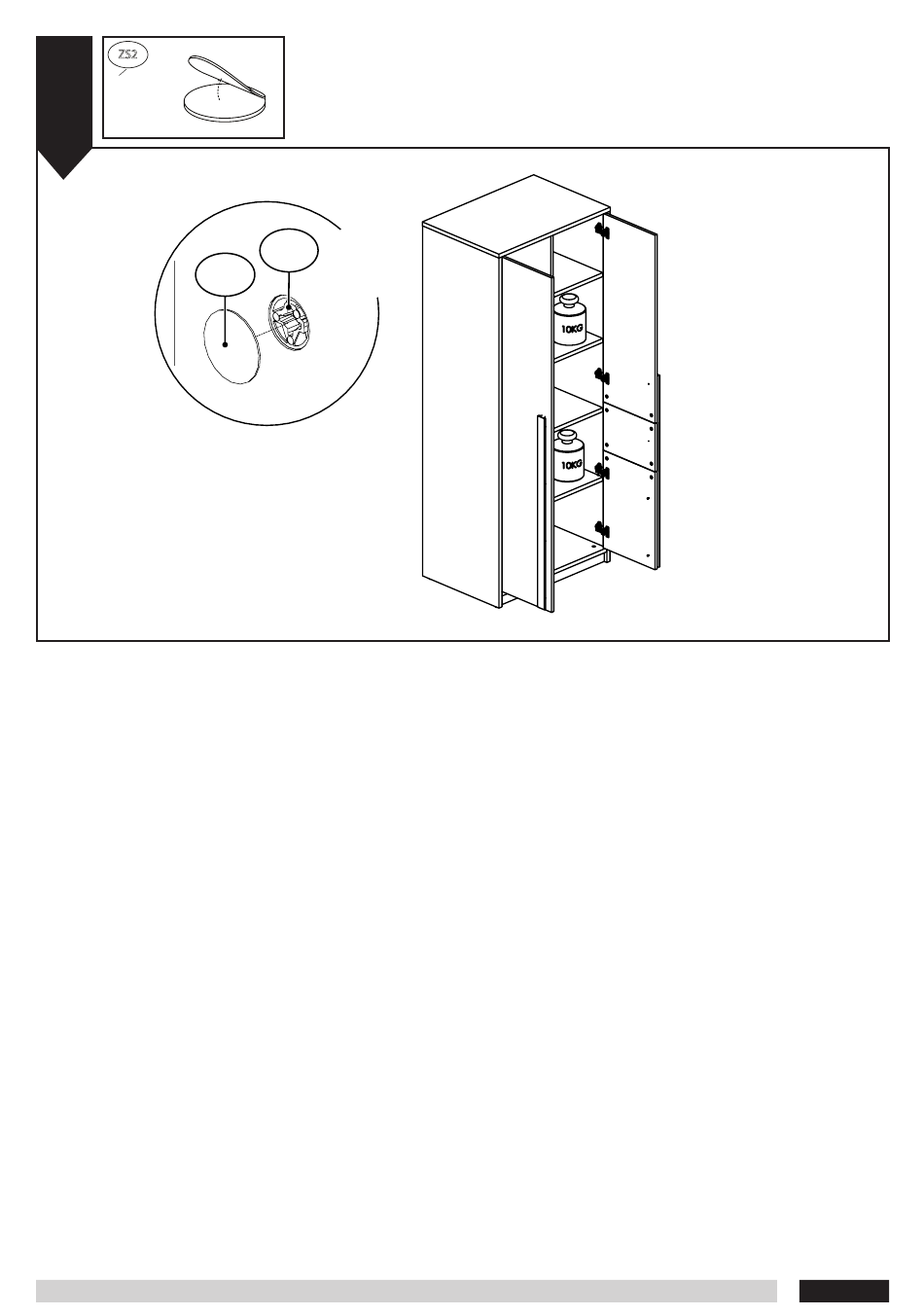 ZS2

10KG

10KG