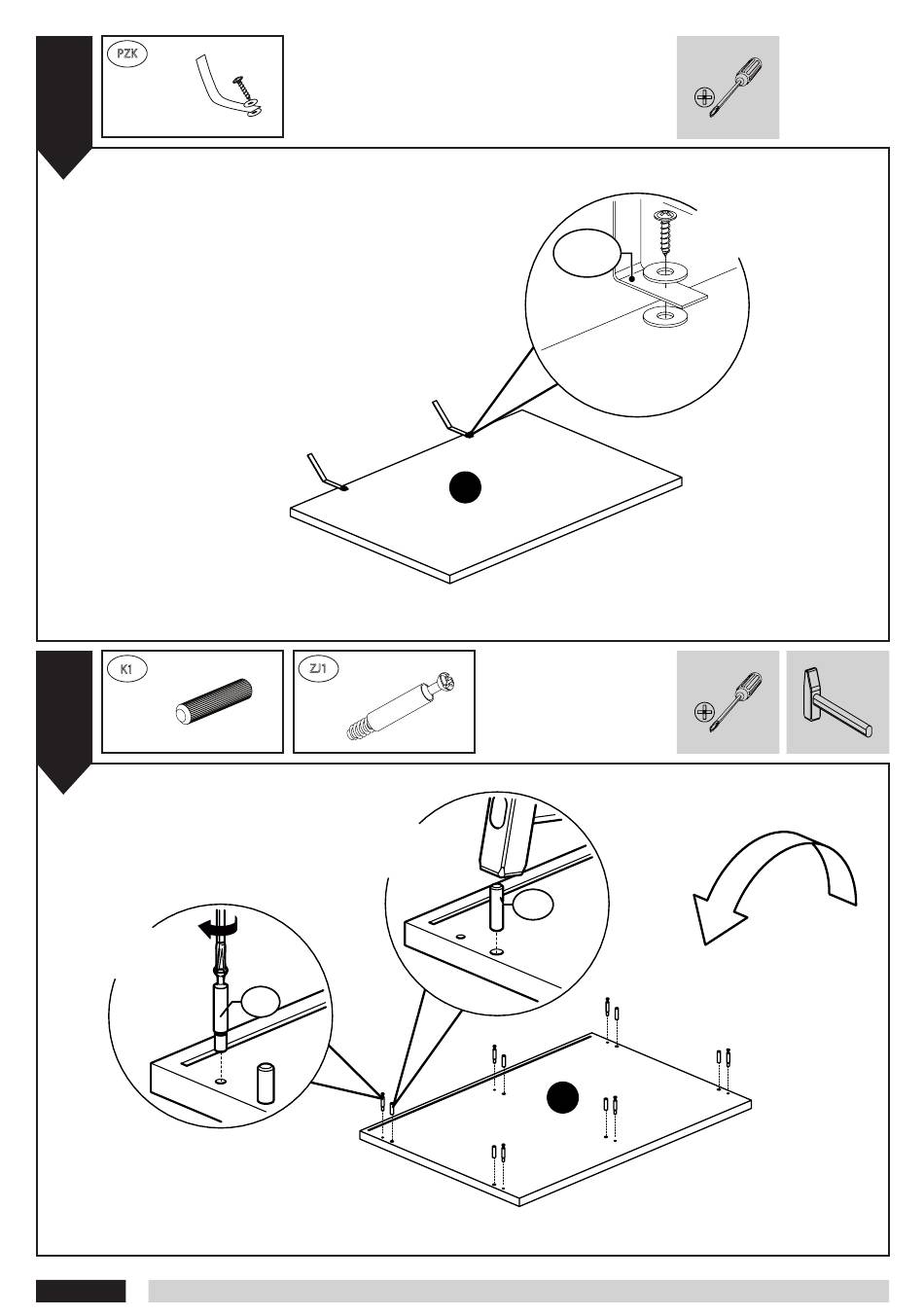 PZK

K1

ZJ1