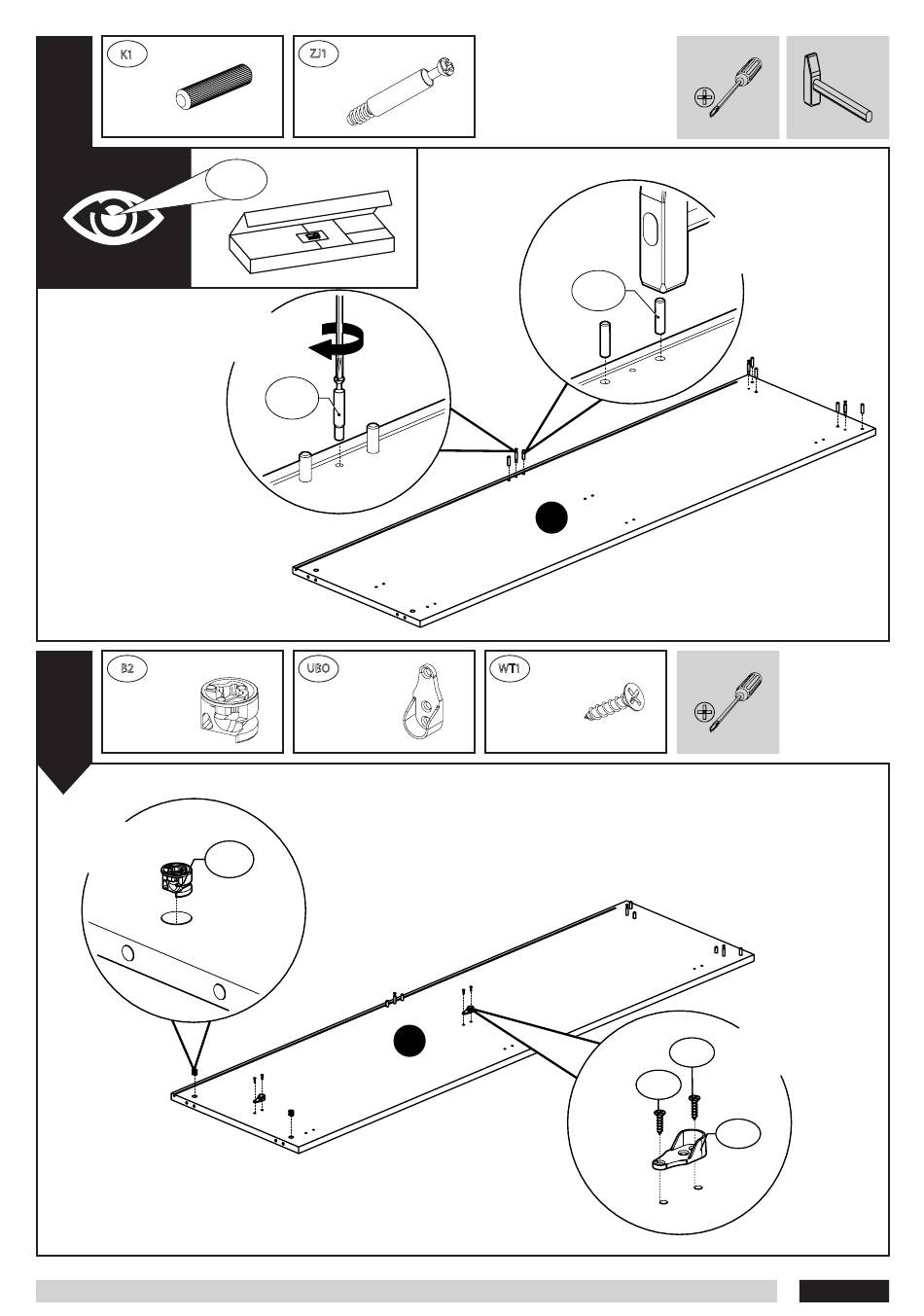 K1

ZJ1

B2

UBO

WT1