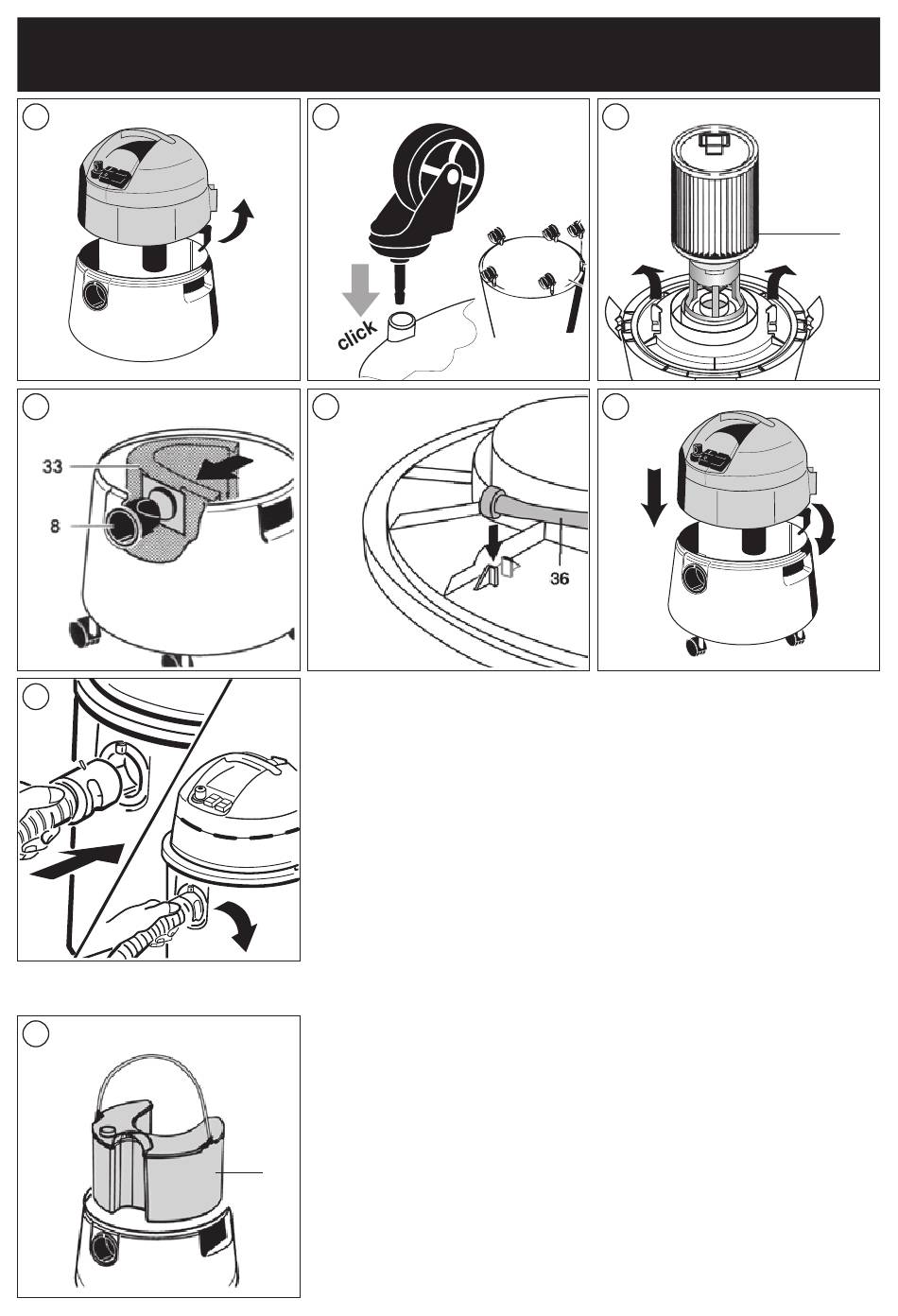 click

33

8

36