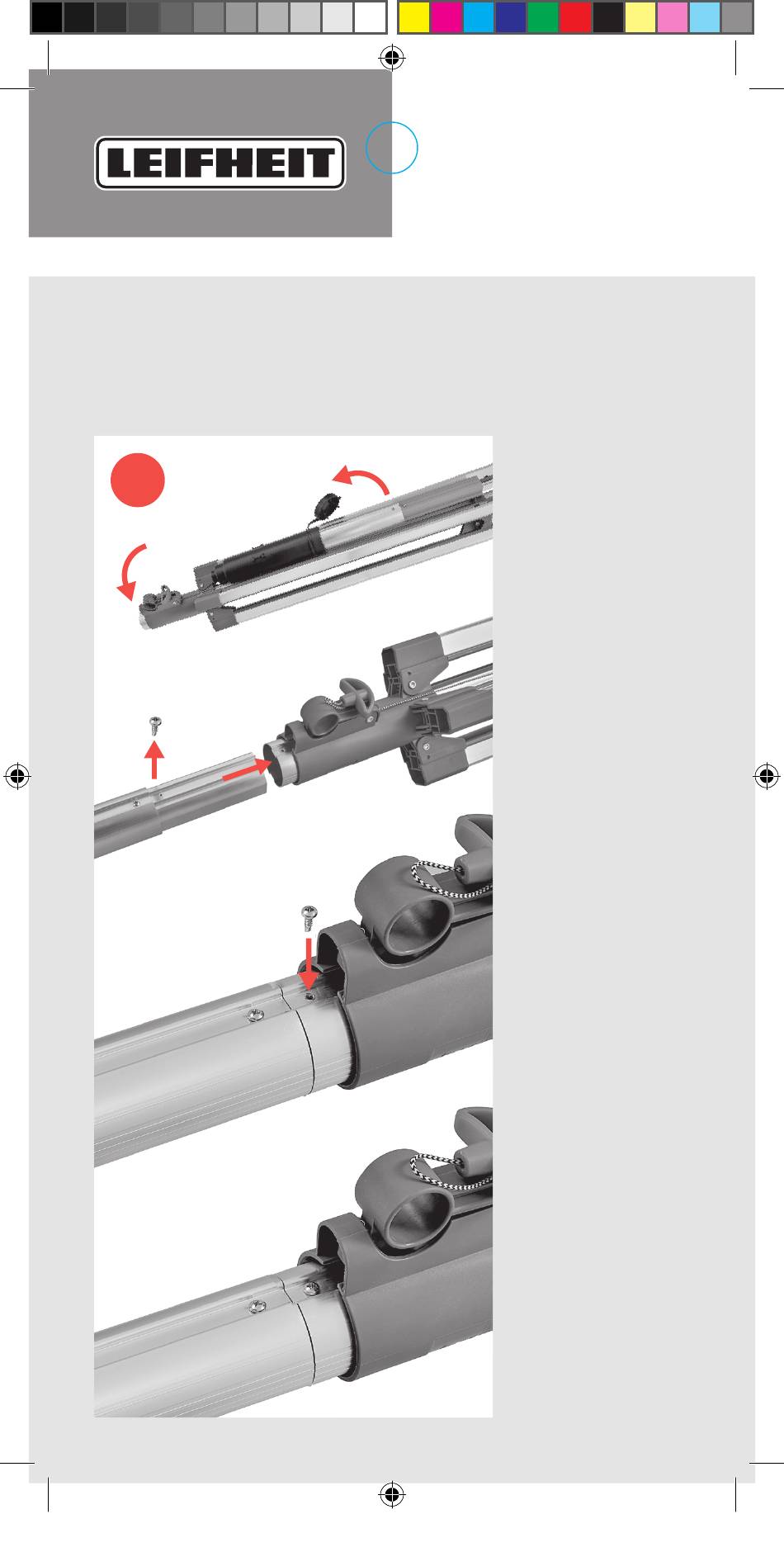 LEIFHEIT