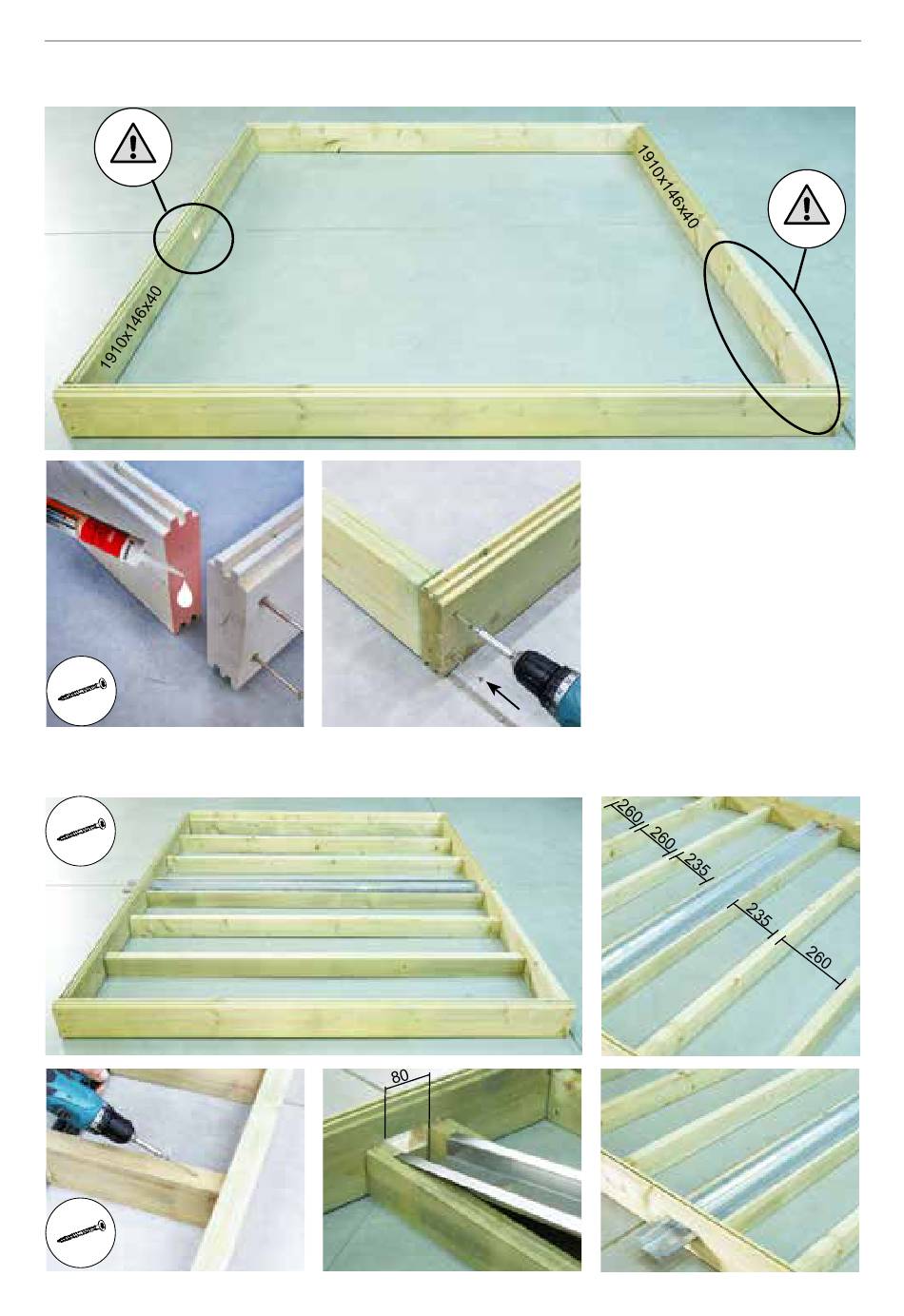 1910x146x40

1910x146x40

260
260
235
235
260

80