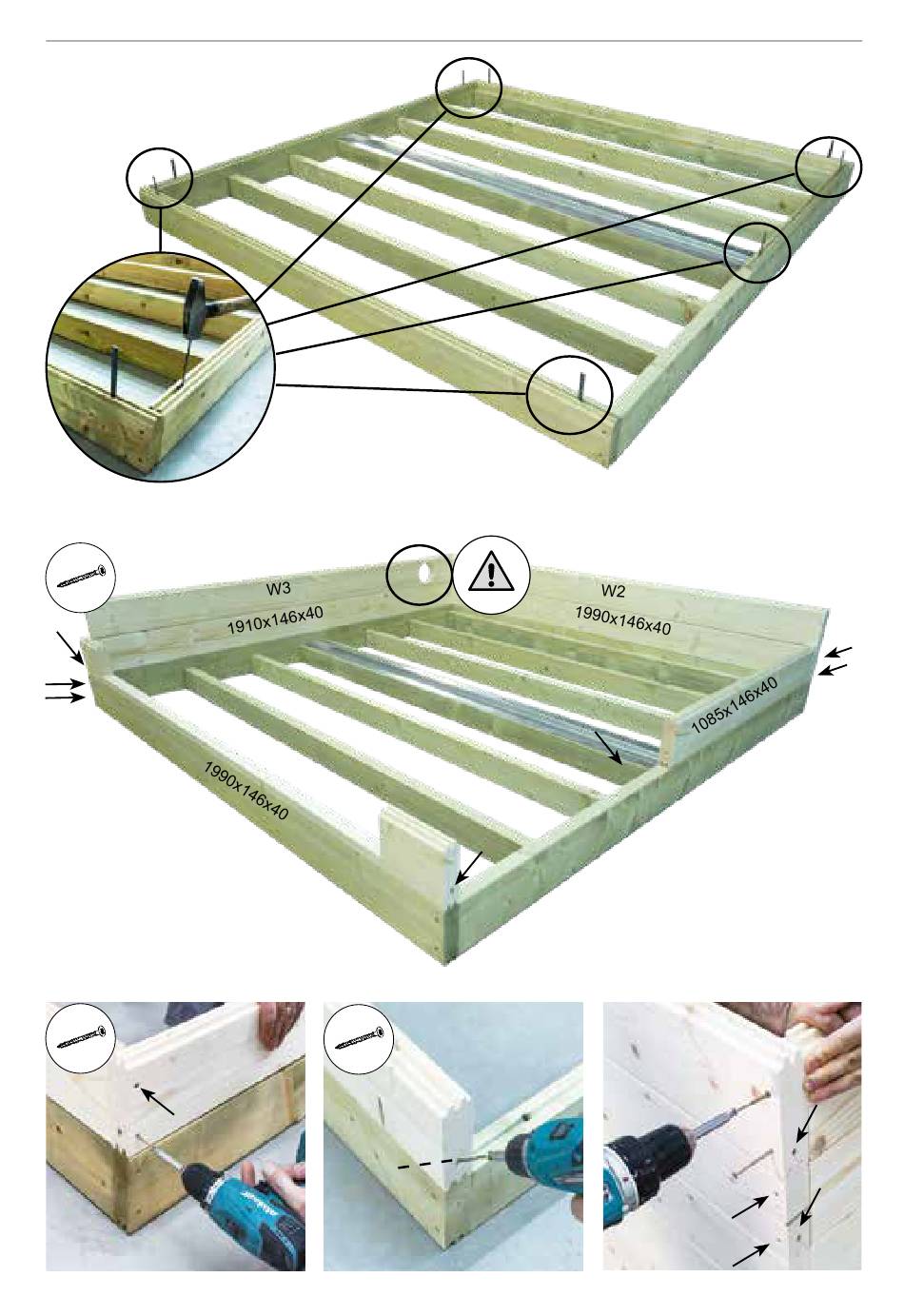 W3
1910x146x40
W2
1990x146x40
1085x146x40
1990x146x40