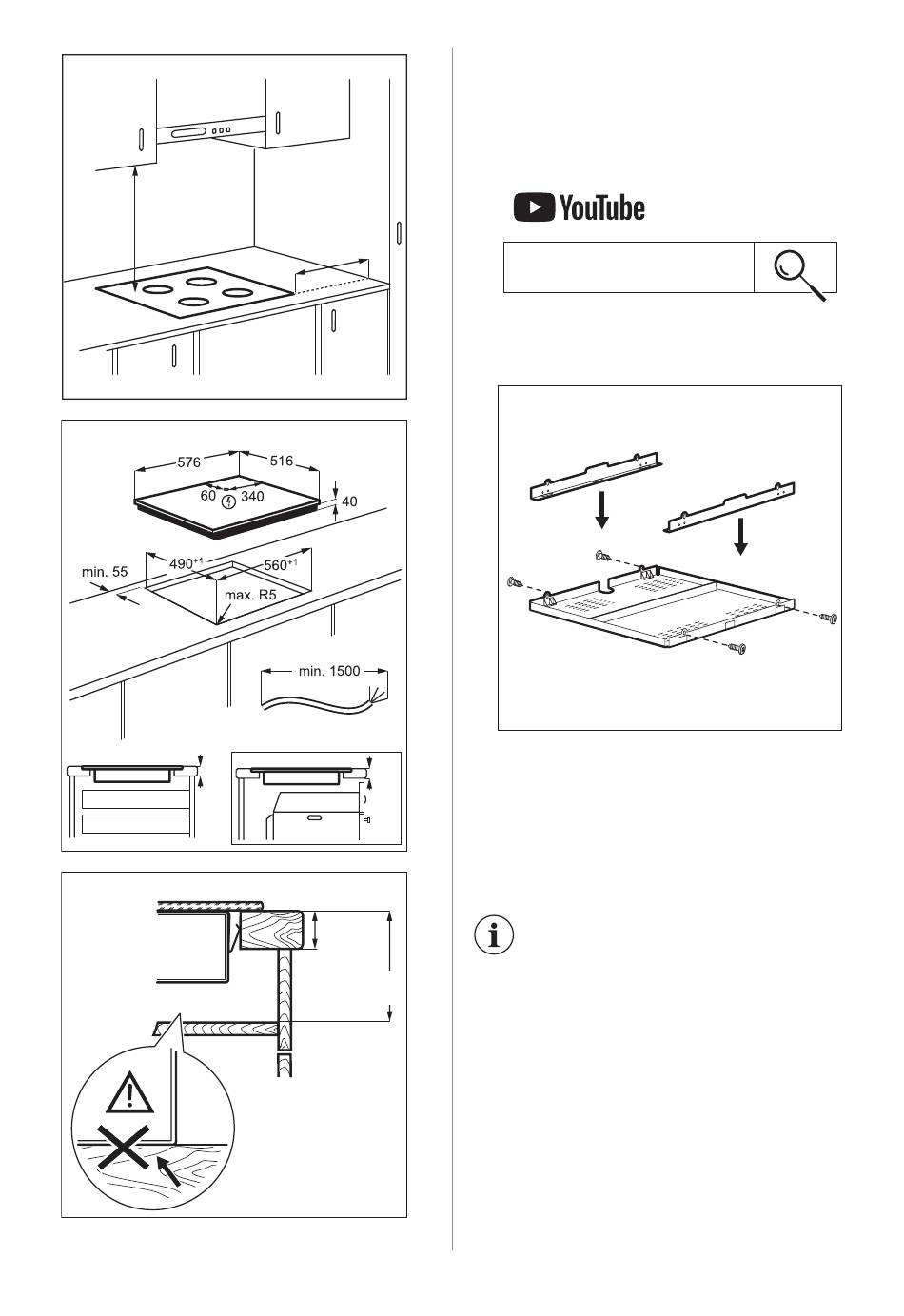 576
516
60
340
40
min. 55
$490^{+1}$
$560^{+1}$
max. R5
min. 1500

YouTube