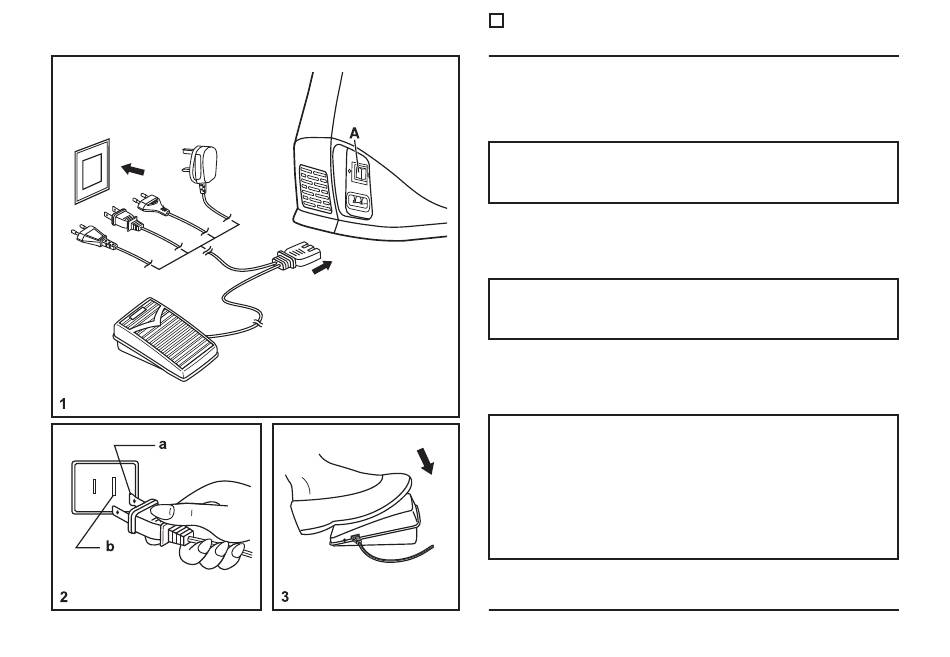 A

1

a

b

2

3