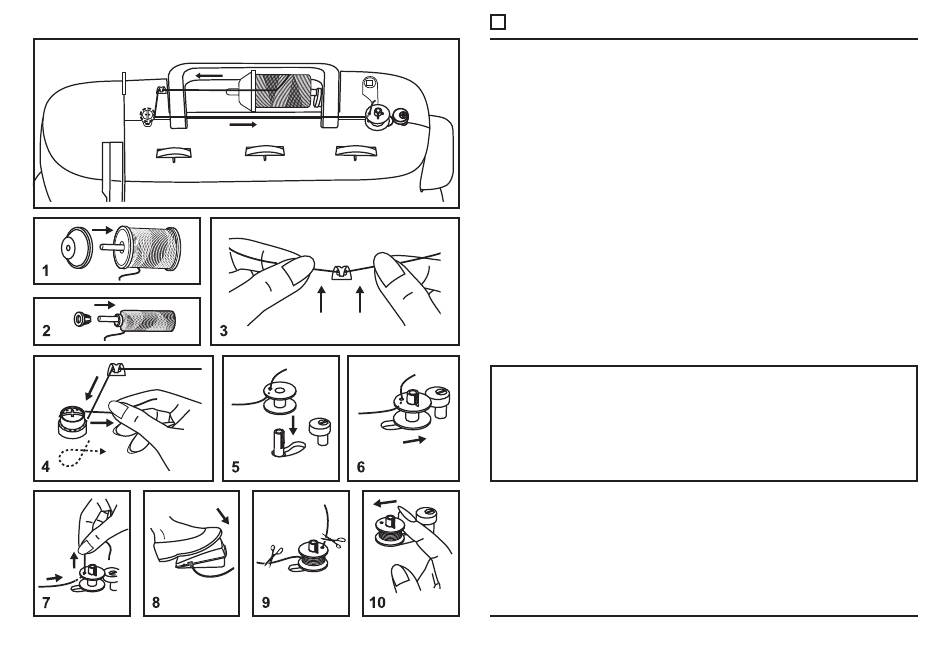 1

2

3

4

5

6

7

8

9

10