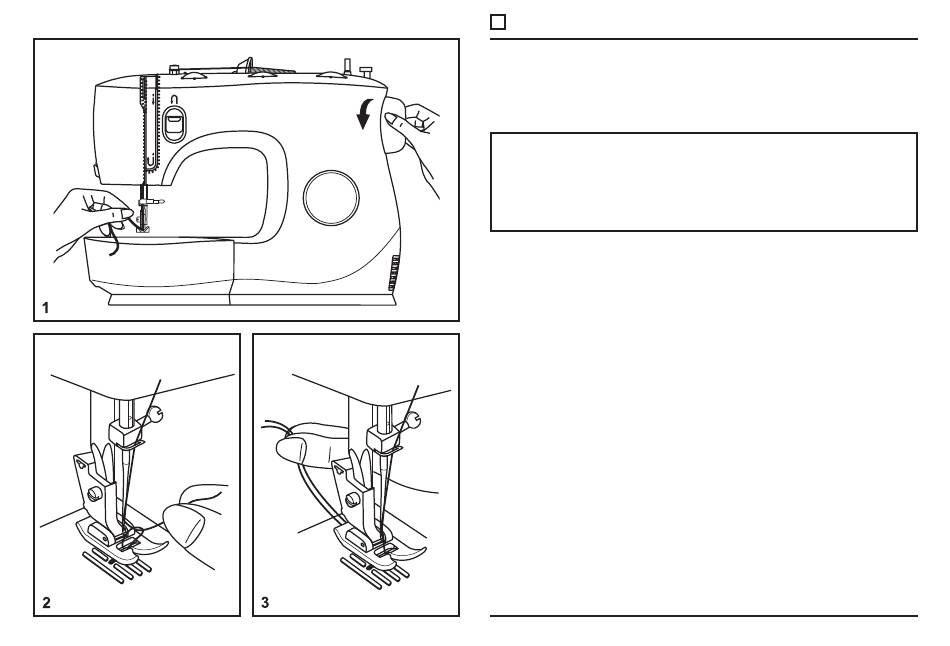 1

2

3