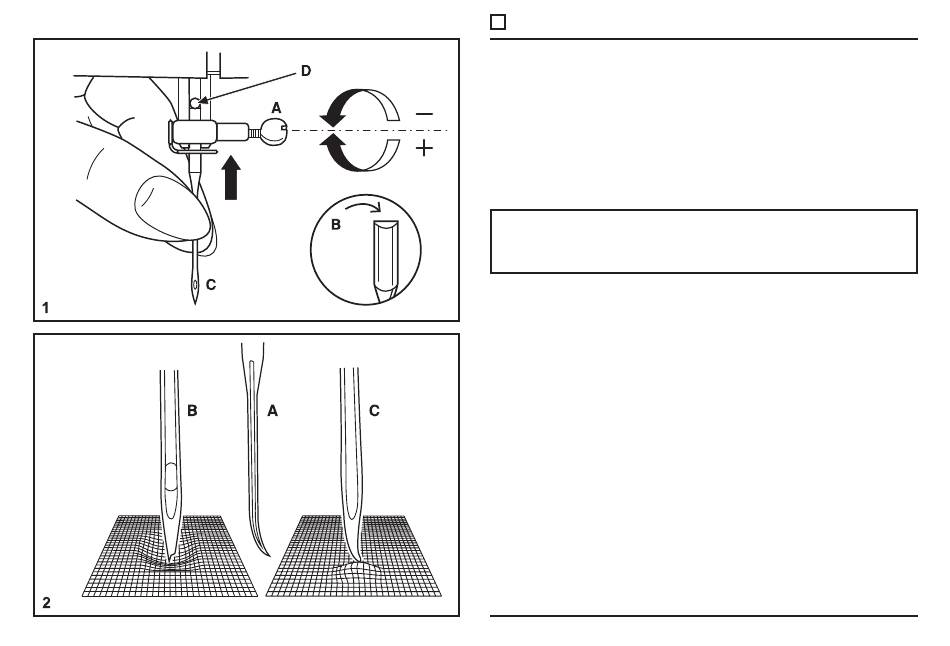 D
A
−
+
B
C
1
B
A
C
2