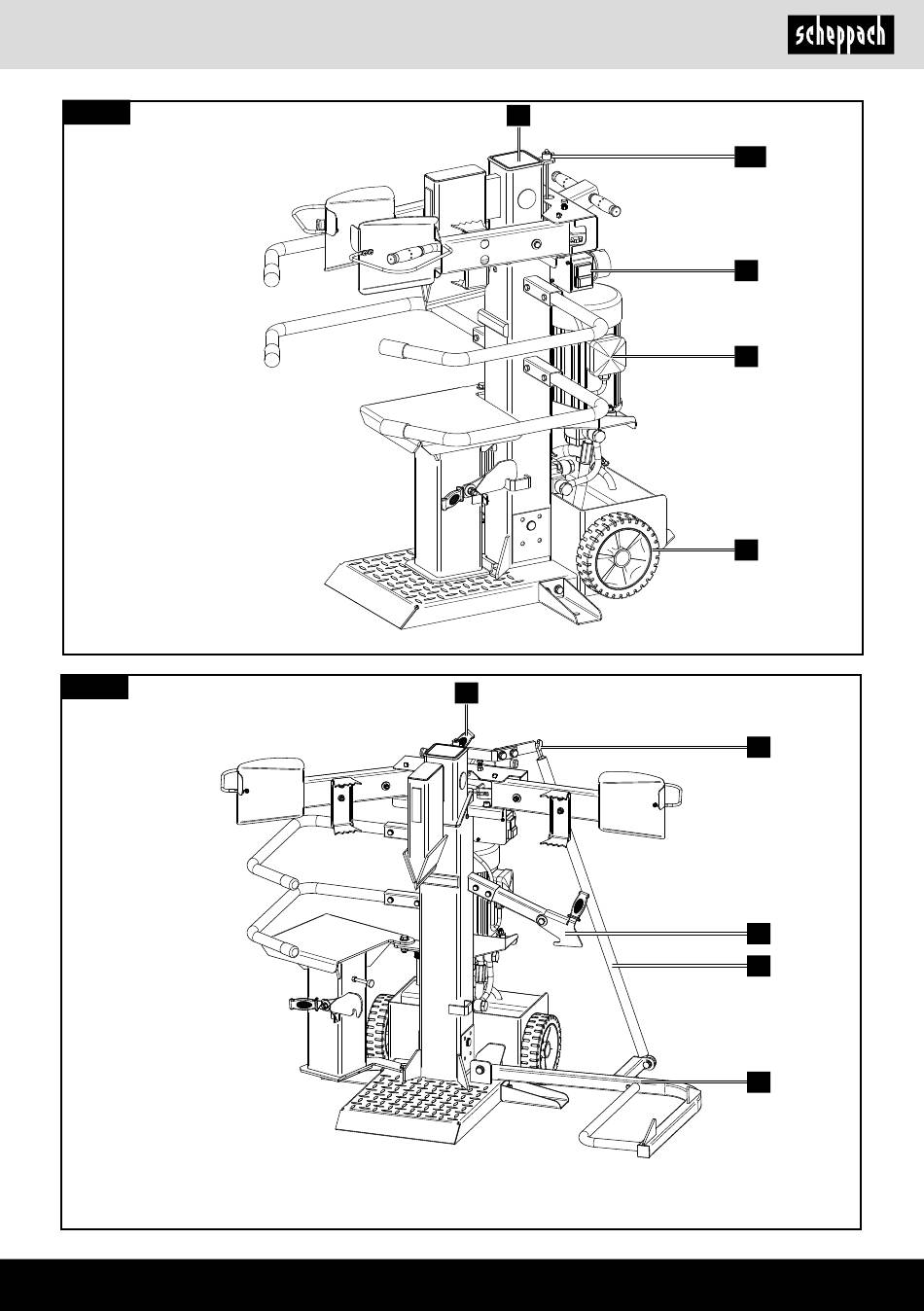 scheppach