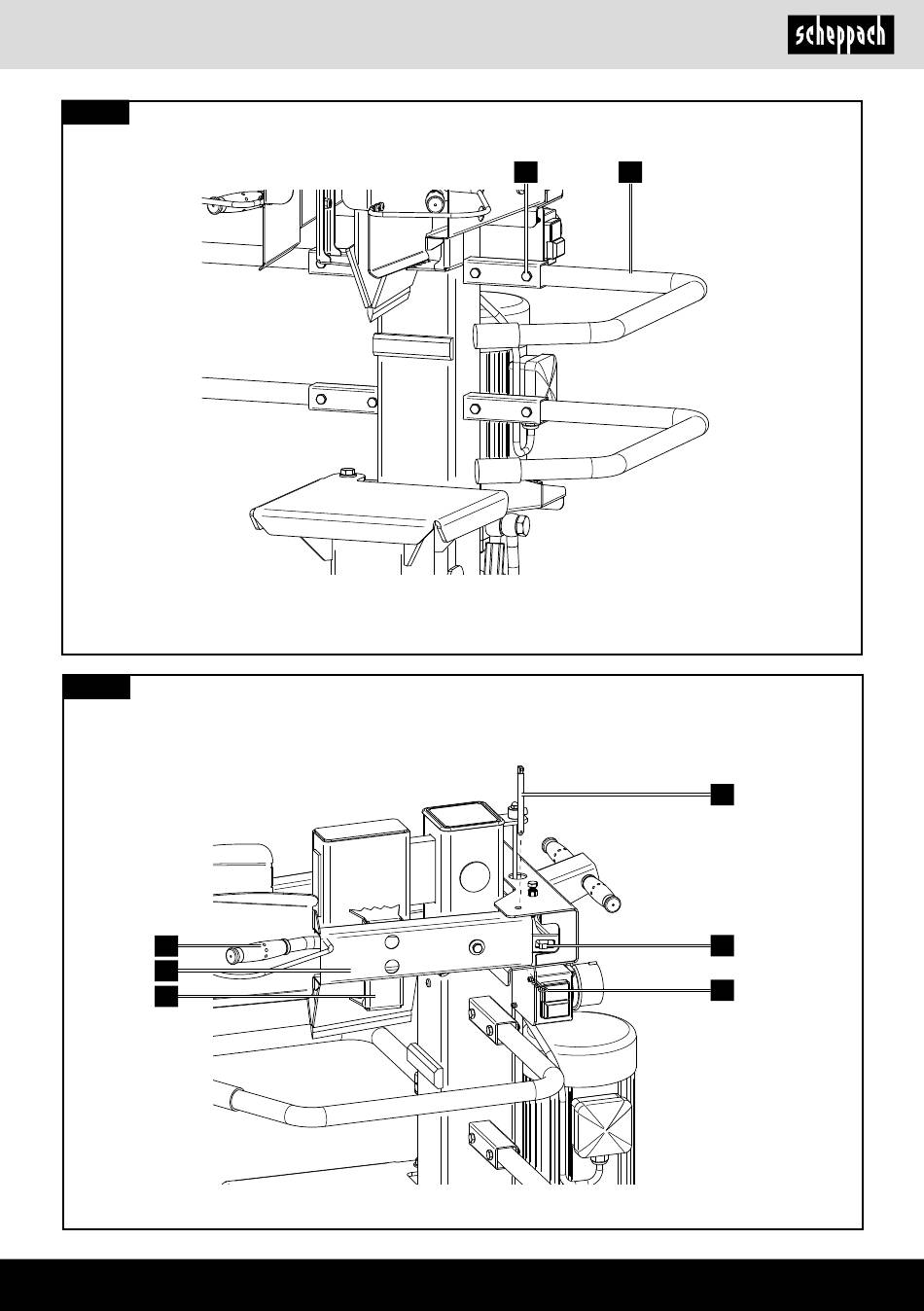 scheppach