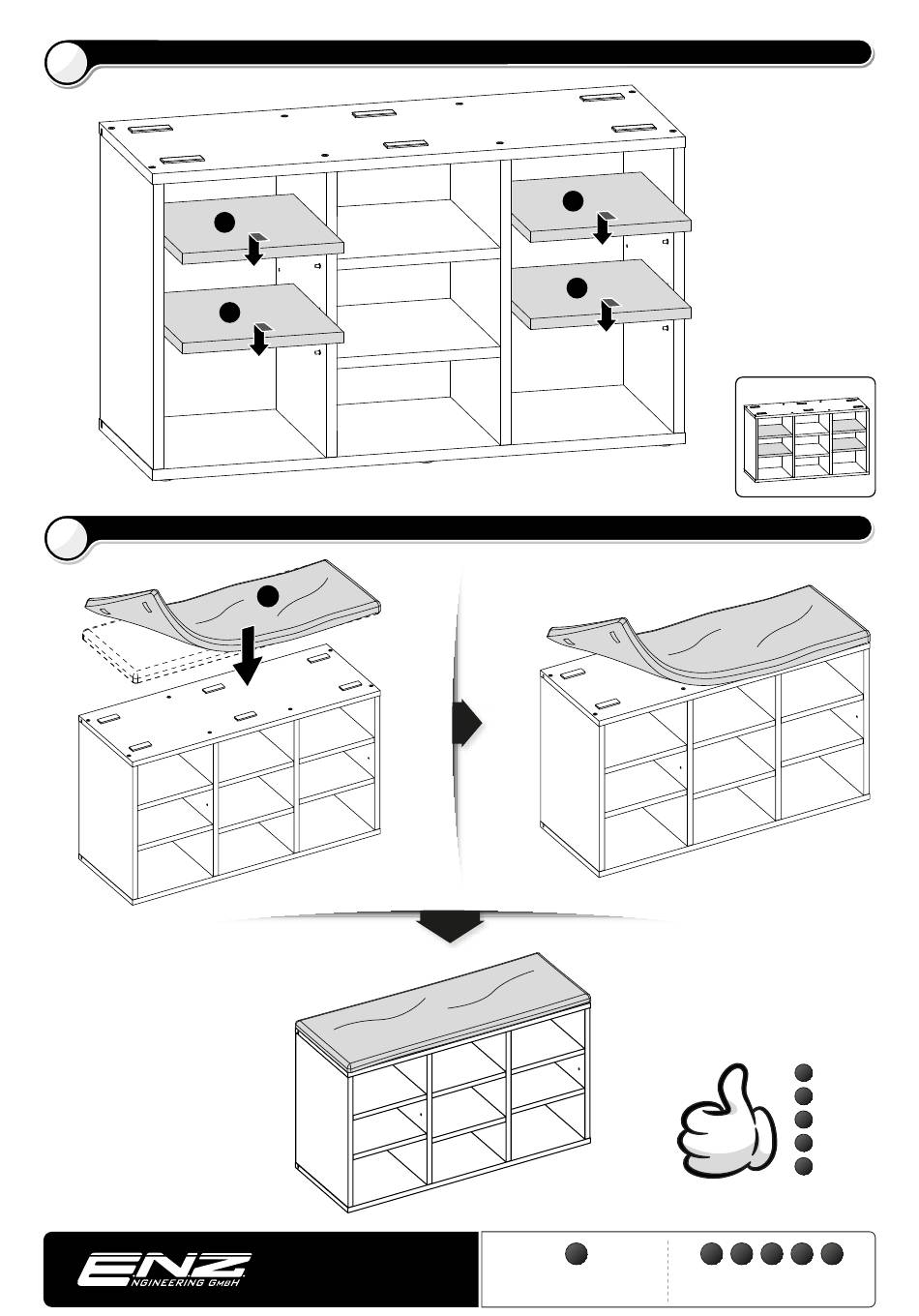 ENZ
ENGINEERING GMBH