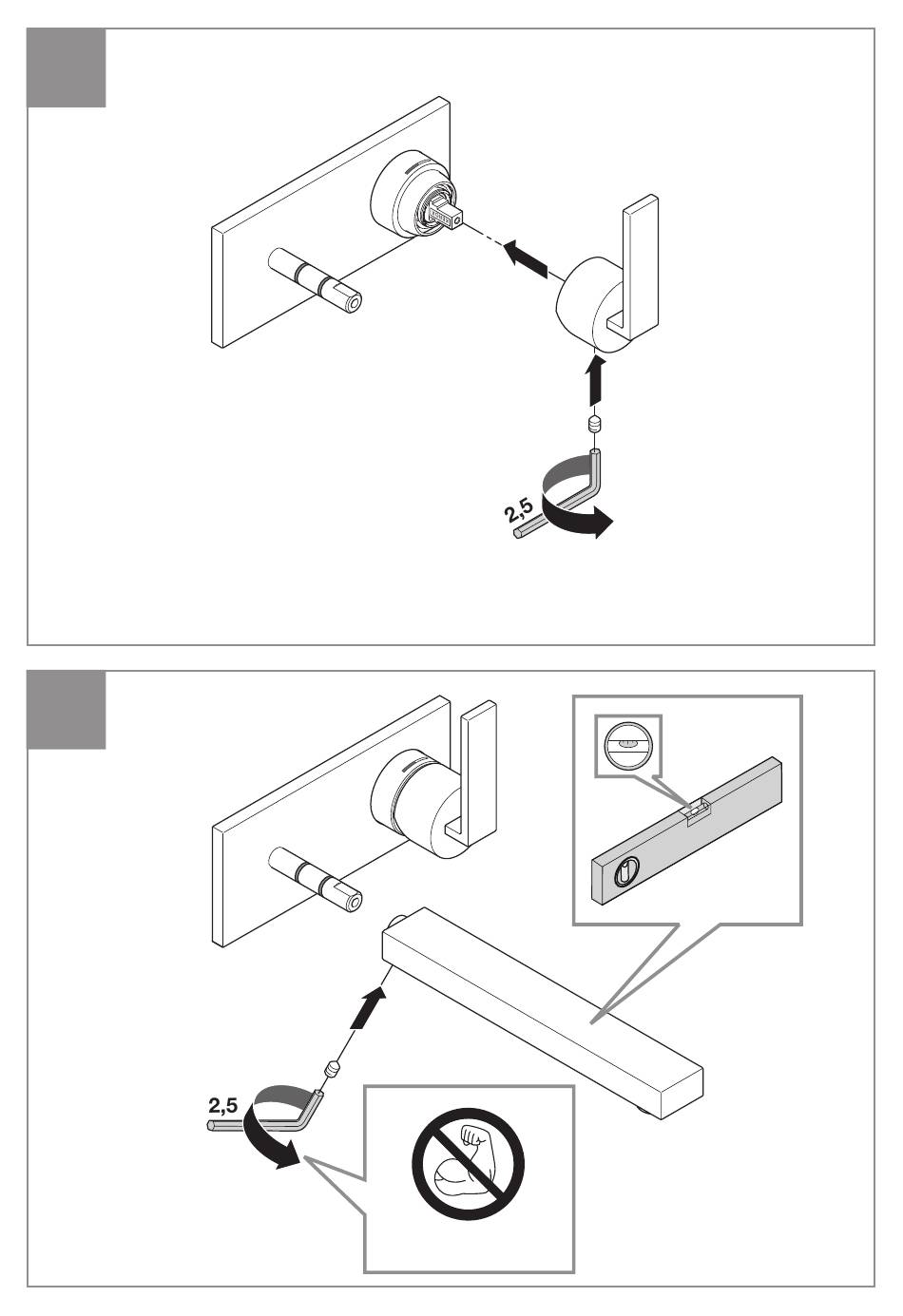 2,5

2,5