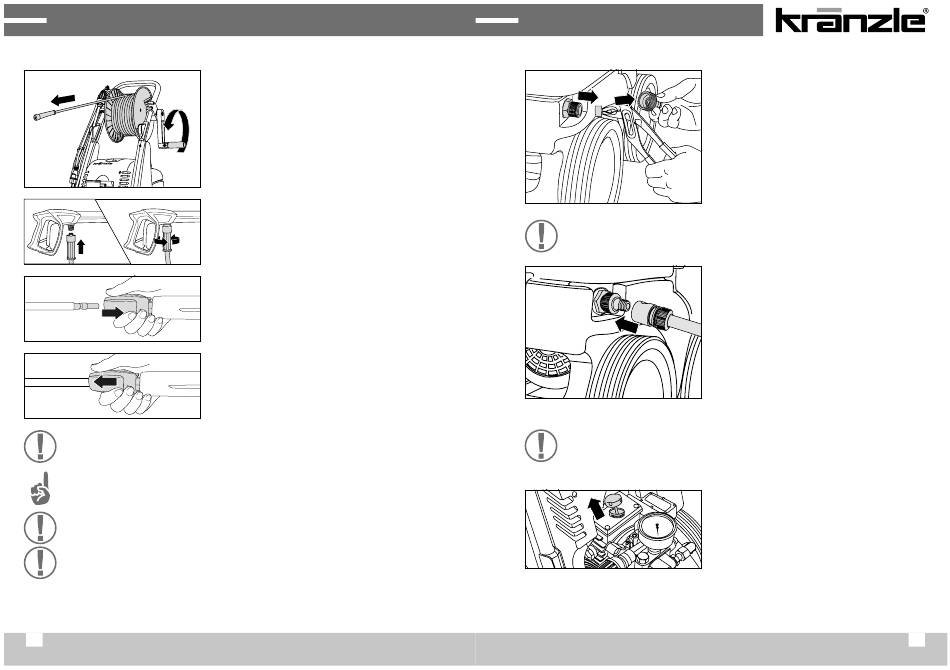 kränzle®