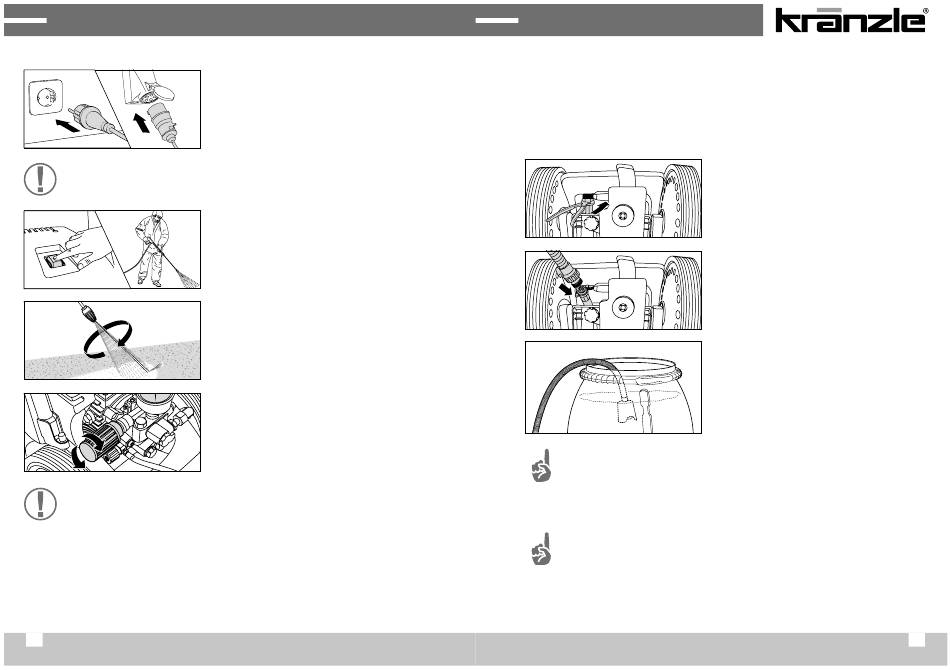 kränzle®