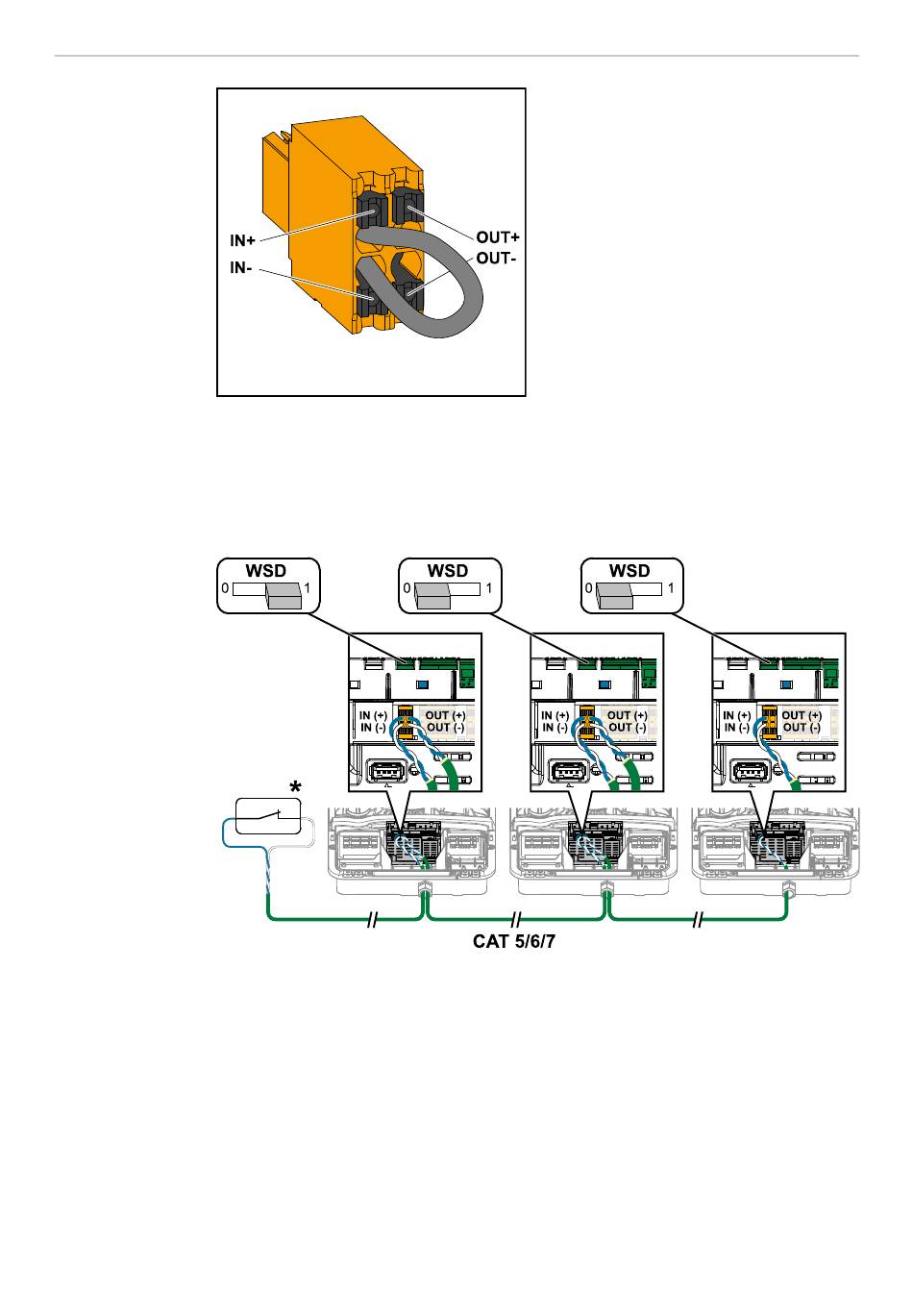 IN+
IN-
OUT+
OUT-

WSD
0 1
WSD
0 1
WSD
0 1

IN (+)
IN (-)
OUT (+)
OUT (-)

IN (+)
IN (-)
OUT (+)
OUT (-)

IN (+)
IN (-)
OUT (+)
OUT (-)

*

CAT 5/6/7