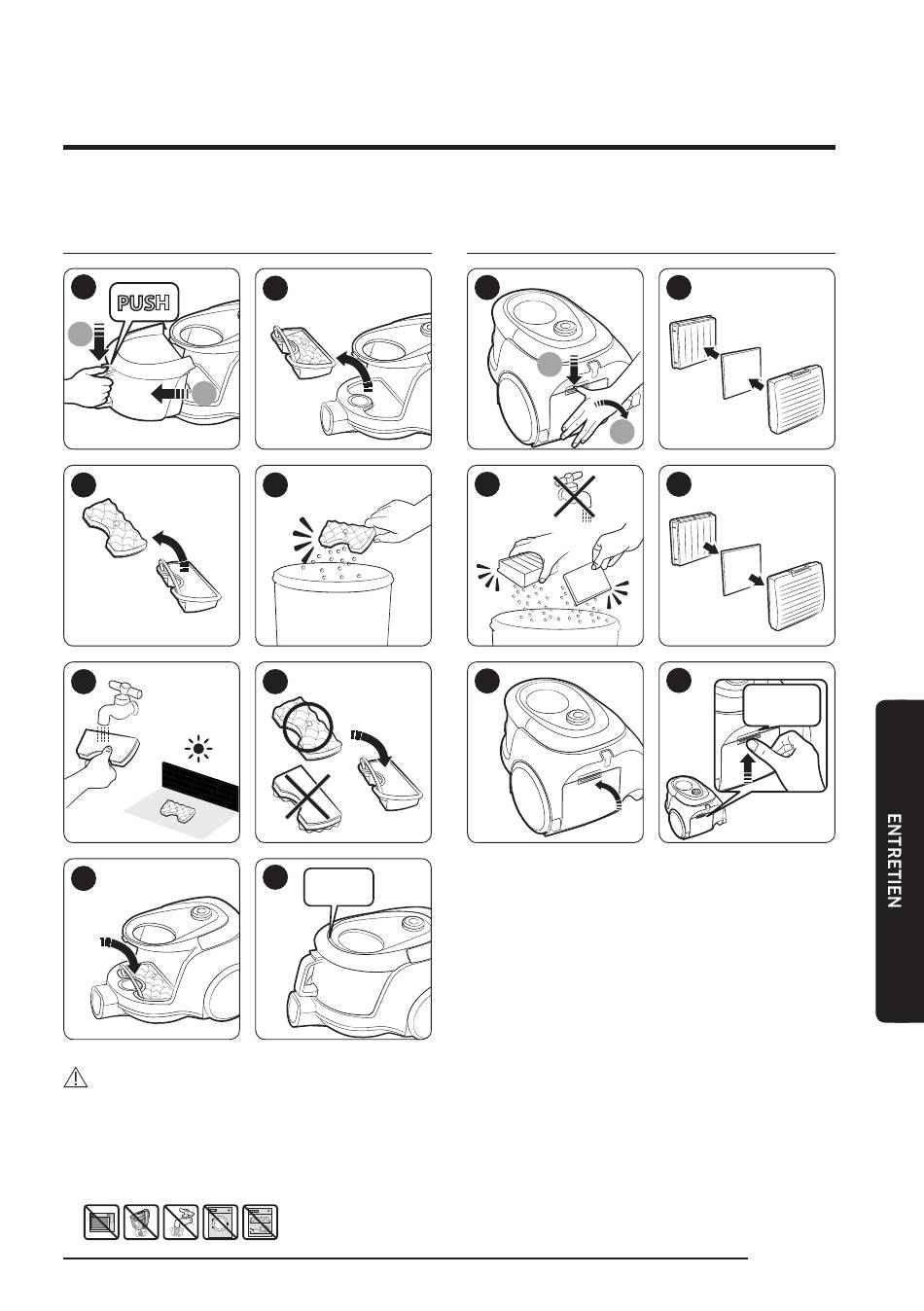 PUSH

ENTRETIEN