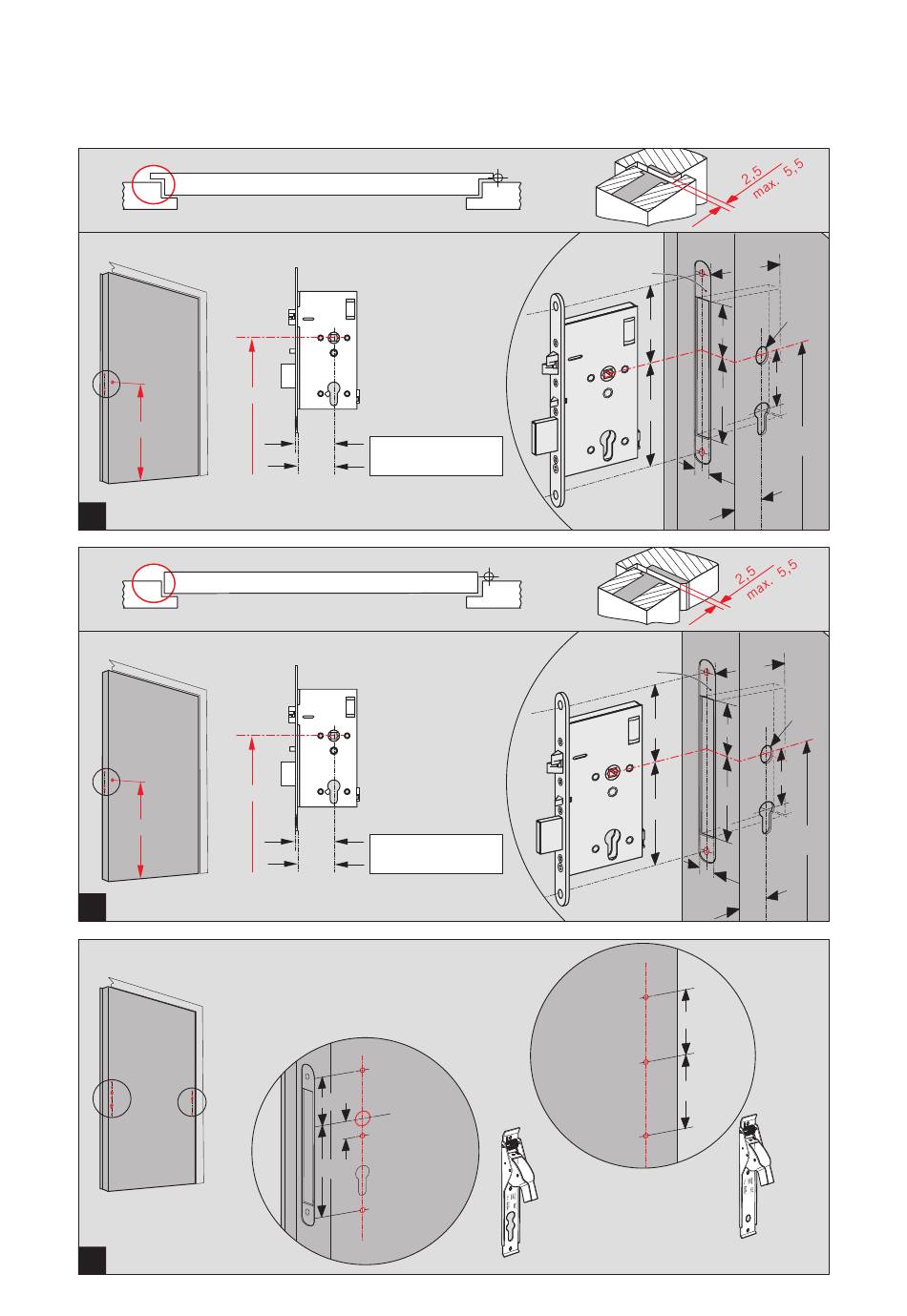 2,5
max. 5,5

2,5
max. 5,5