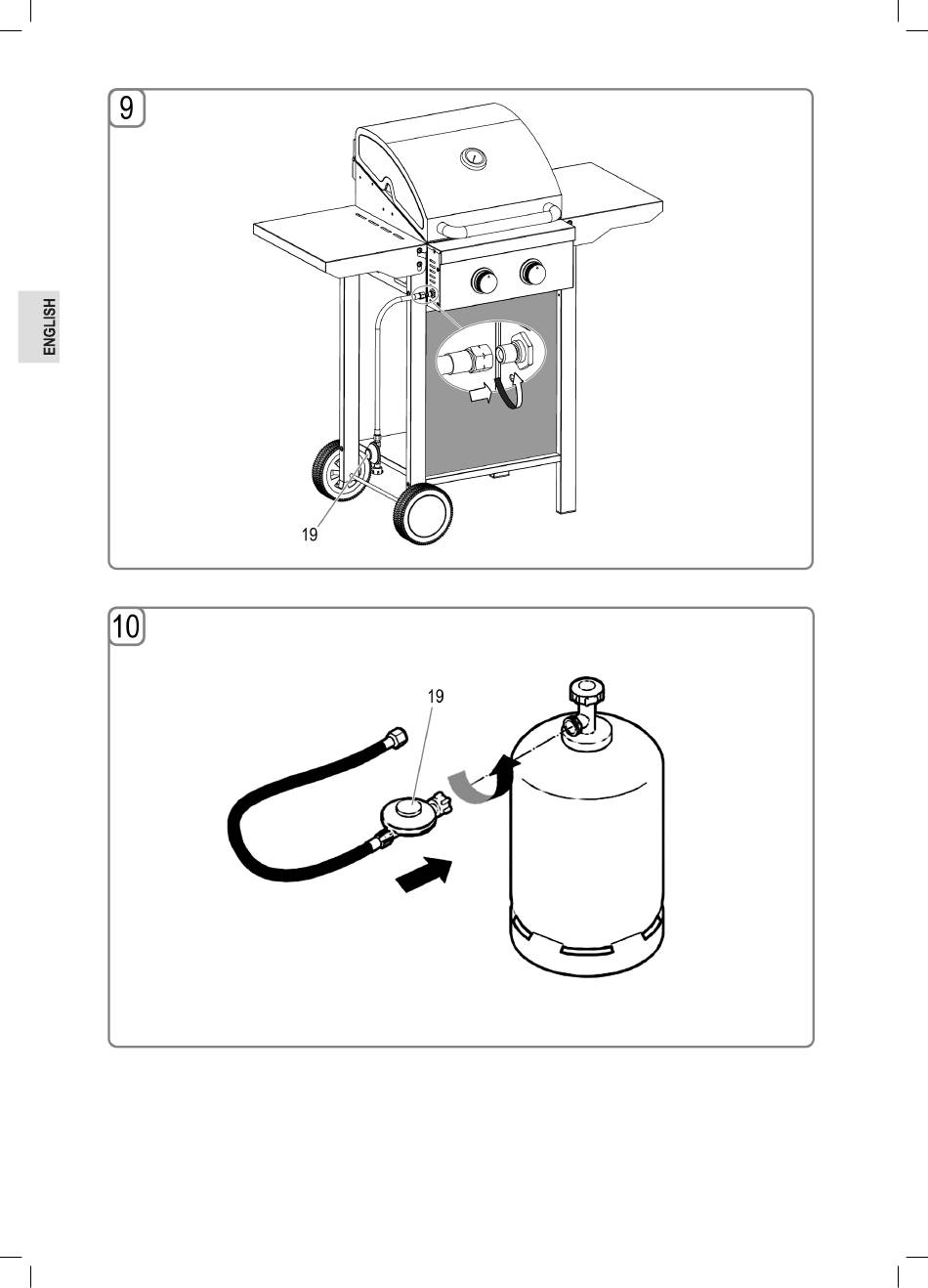 ENGLISH

9

19

10

19