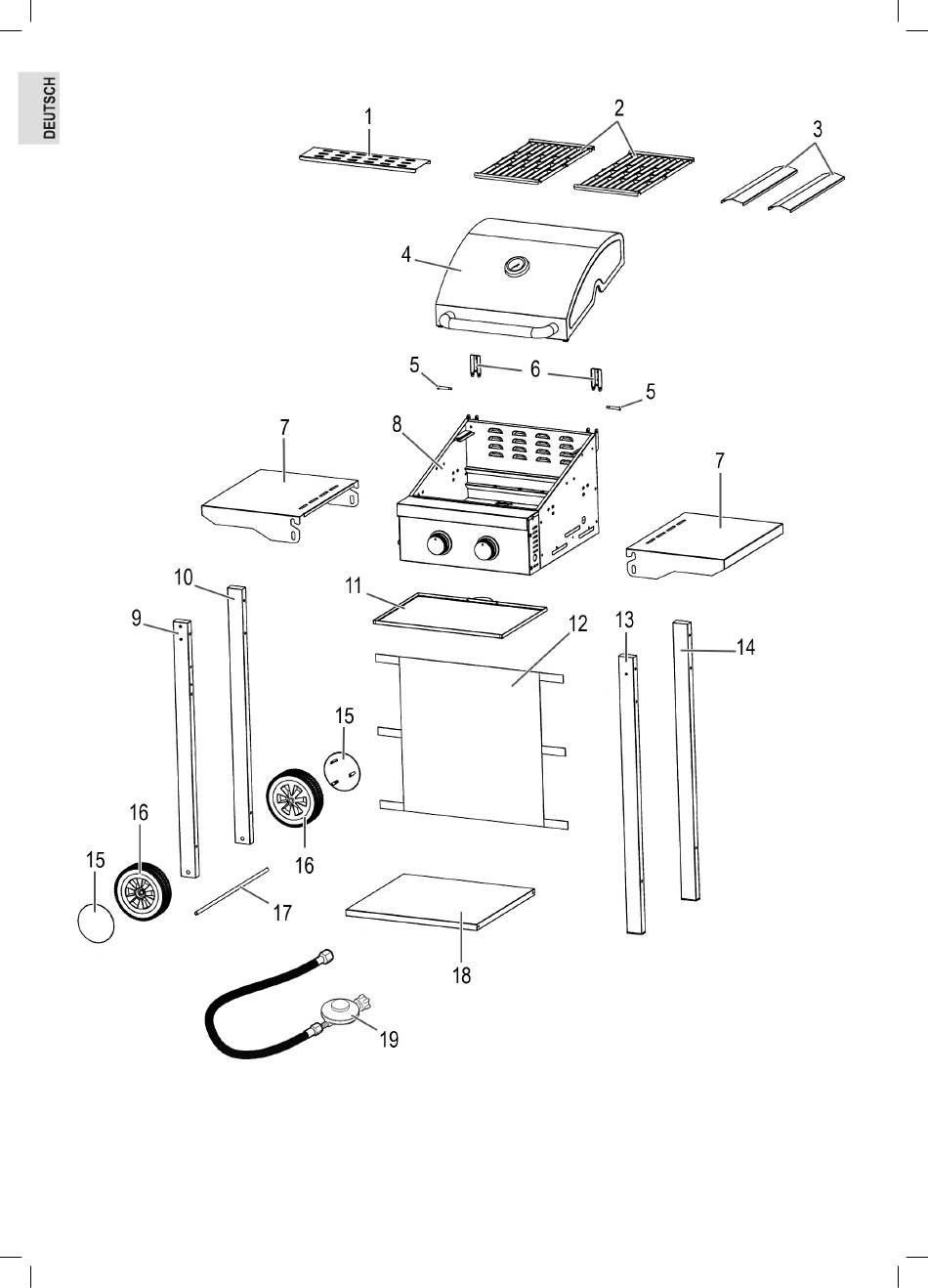 DEUTSCH

1
2
3
4
5
6
5
7
8
7
10
9
11
12
13
14
15
16
16
15
17
18
19