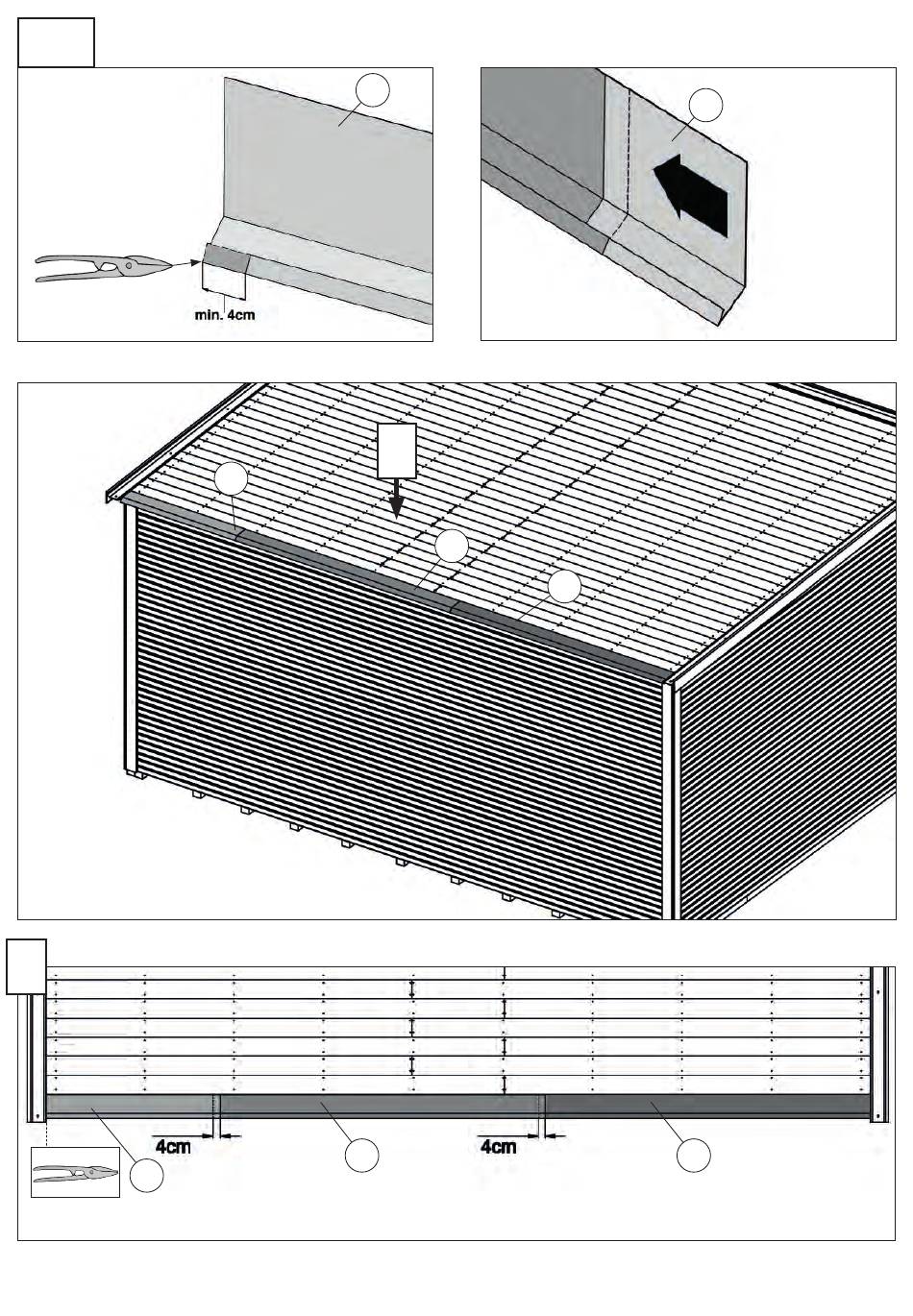 min. 4cm

4cm

4cm