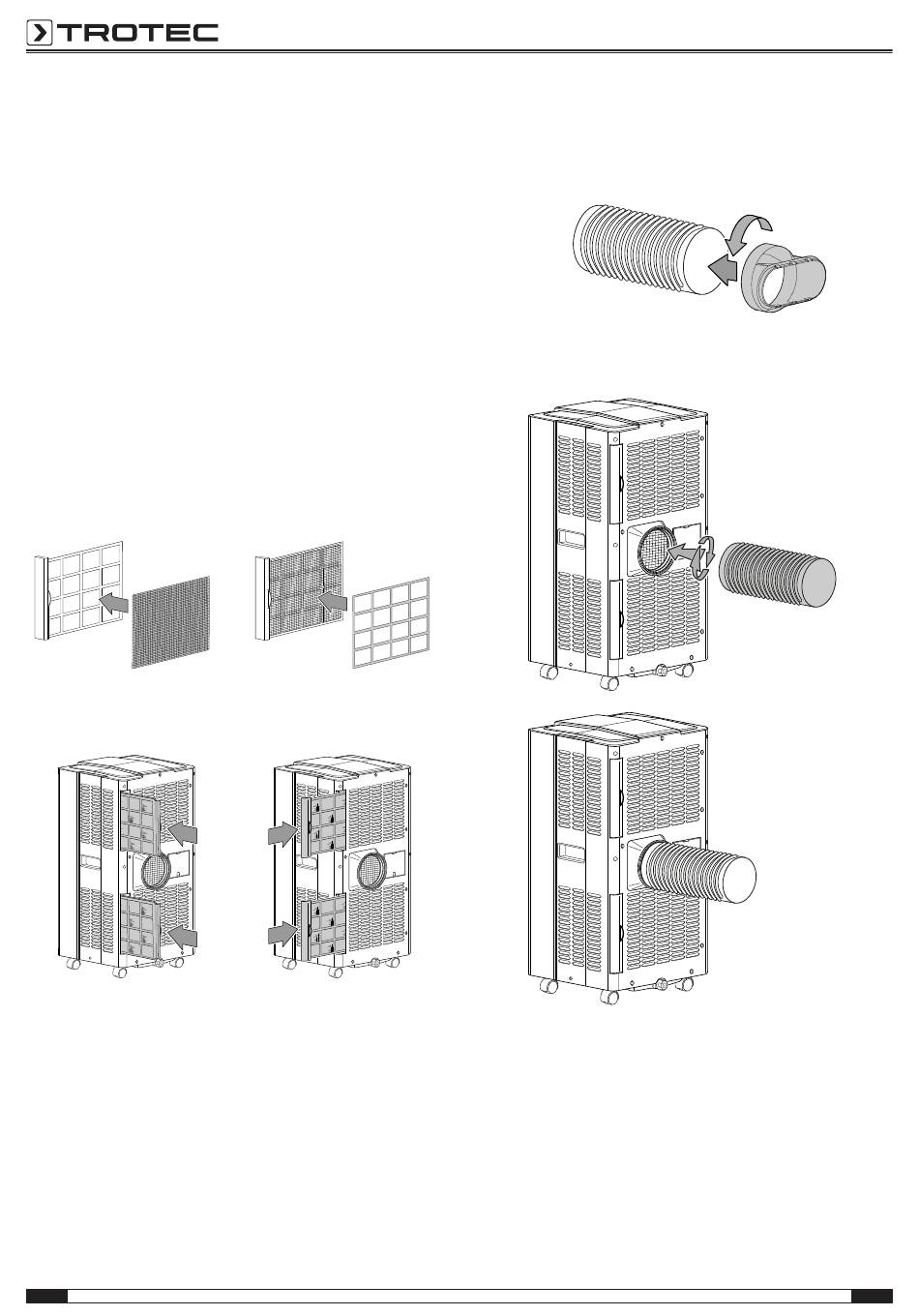 TROTEC