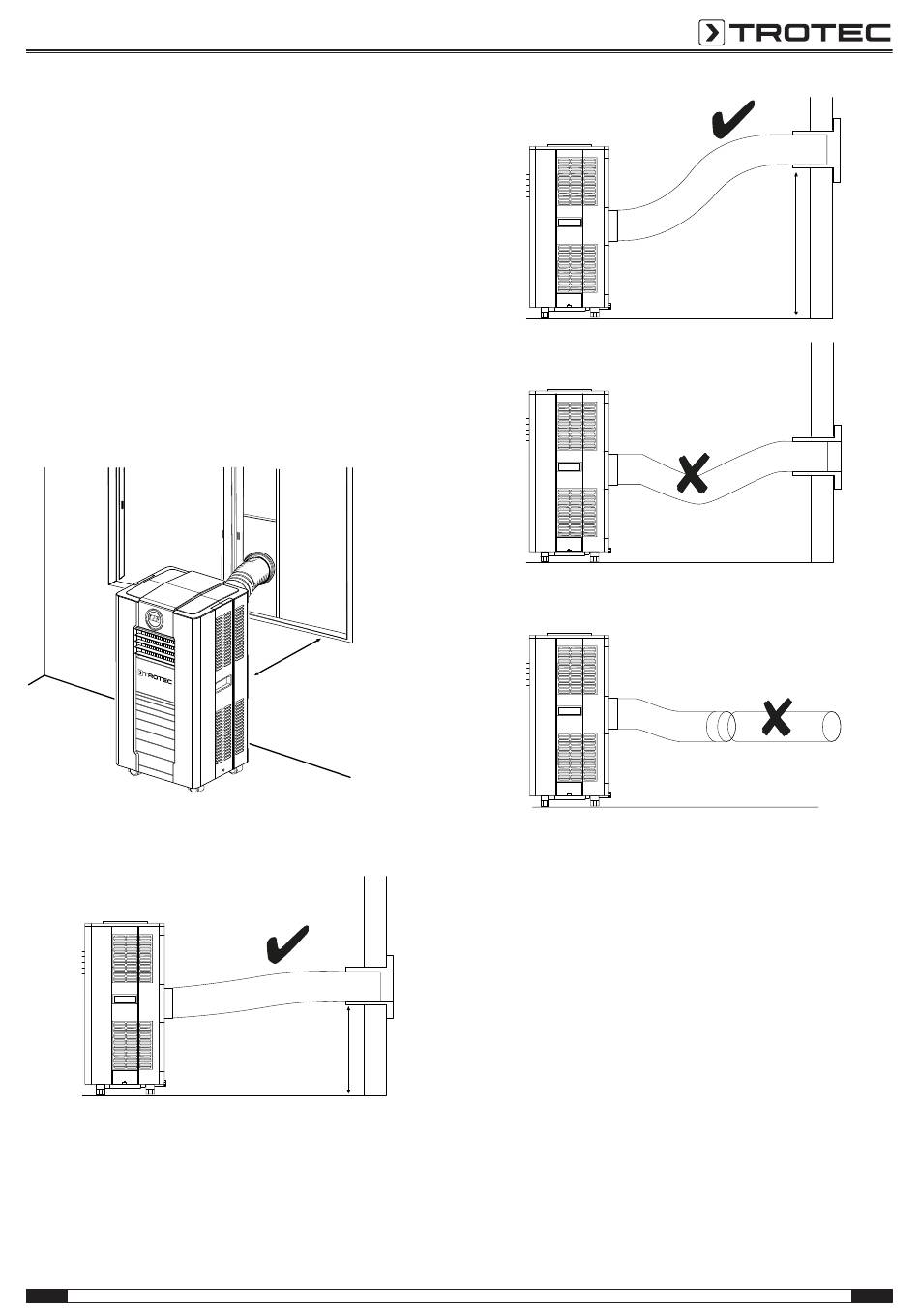 TROTEC

TROTEC