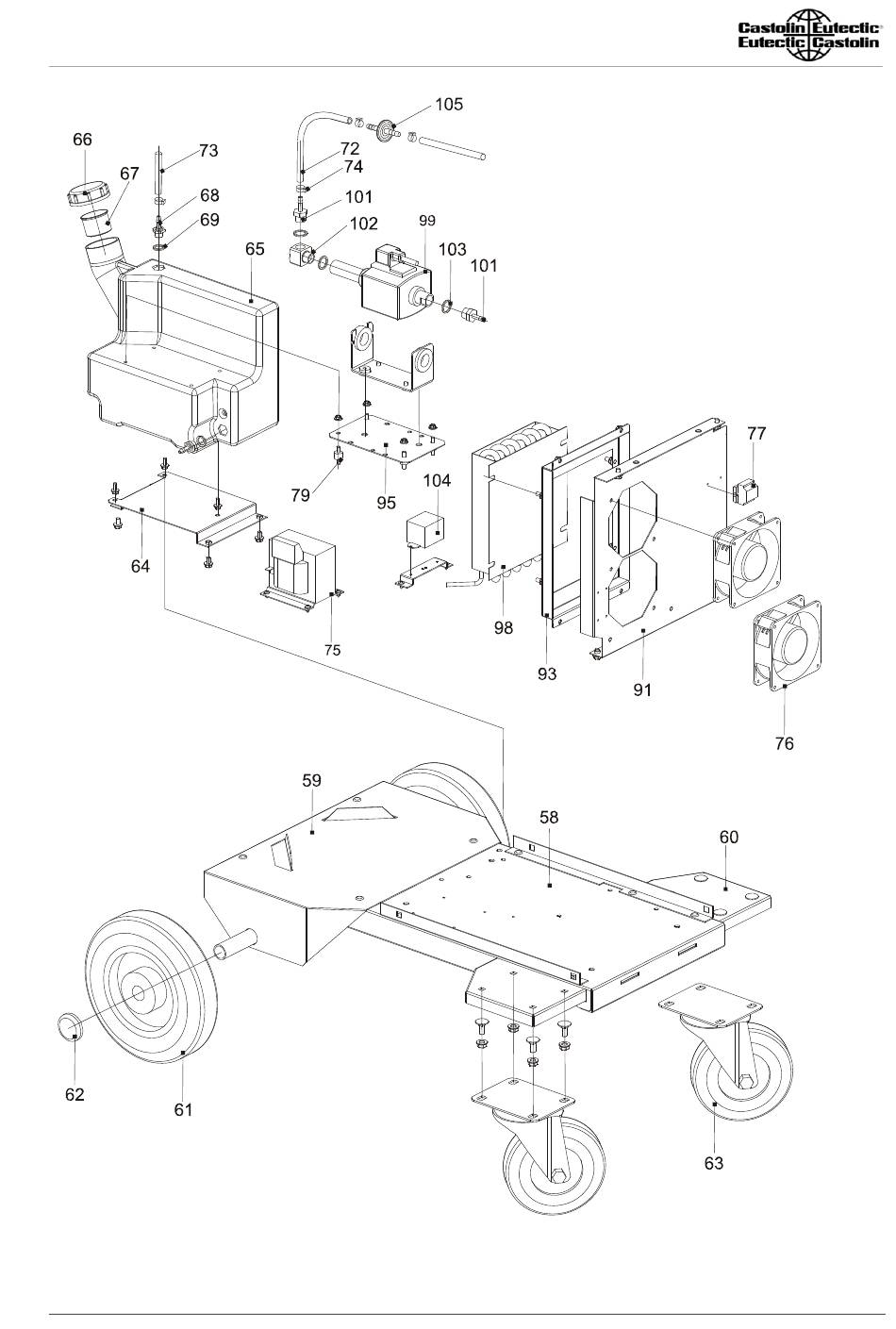 Castolin Eutectic
Eutectic Castolin

105
66
73
72
74
67
68
101
69
102
99
103
101
65
77
79
95
104
64
75
98
93
91
76
59
58
60
62
61
63