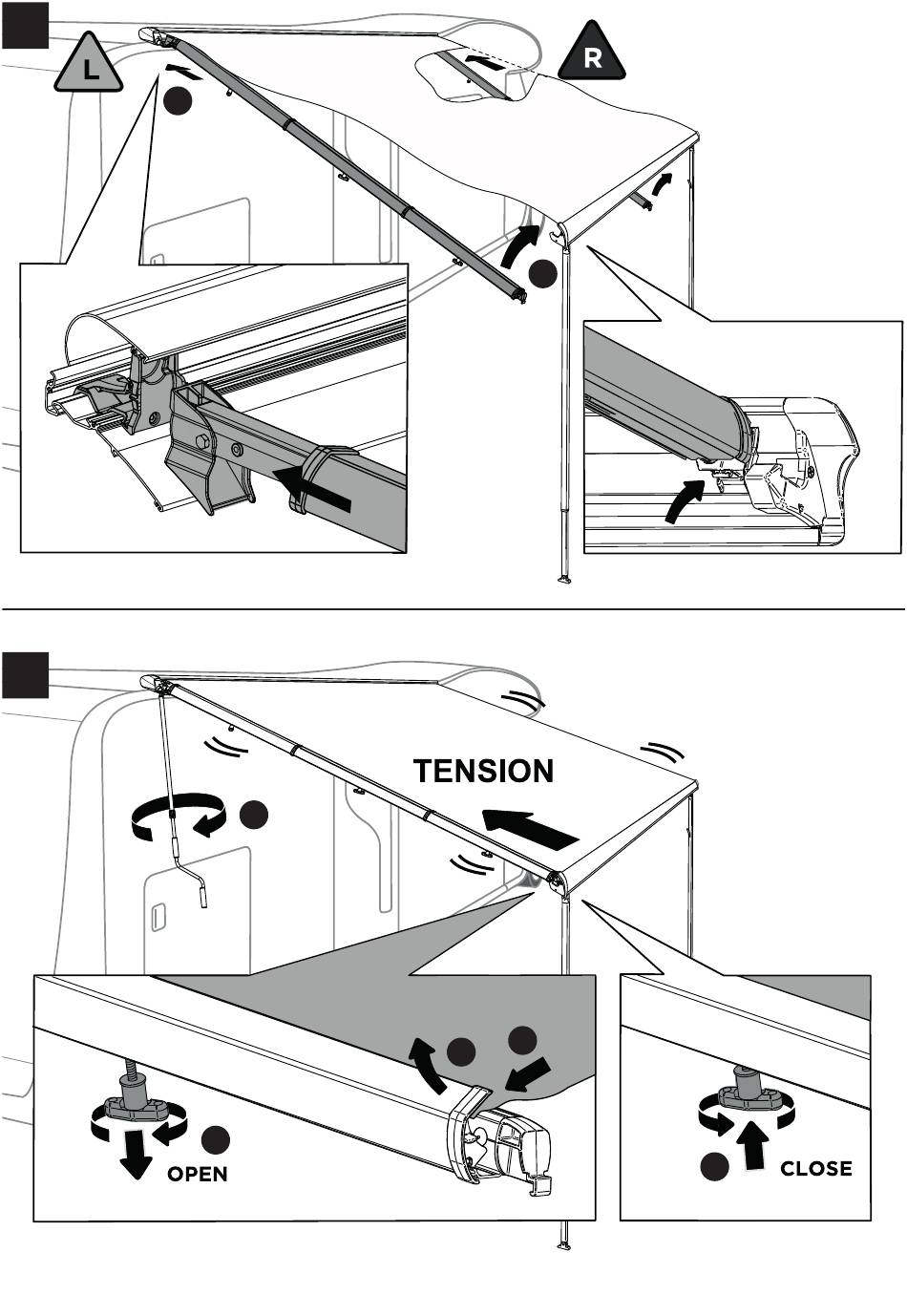 L

R

TENSION

OPEN

CLOSE