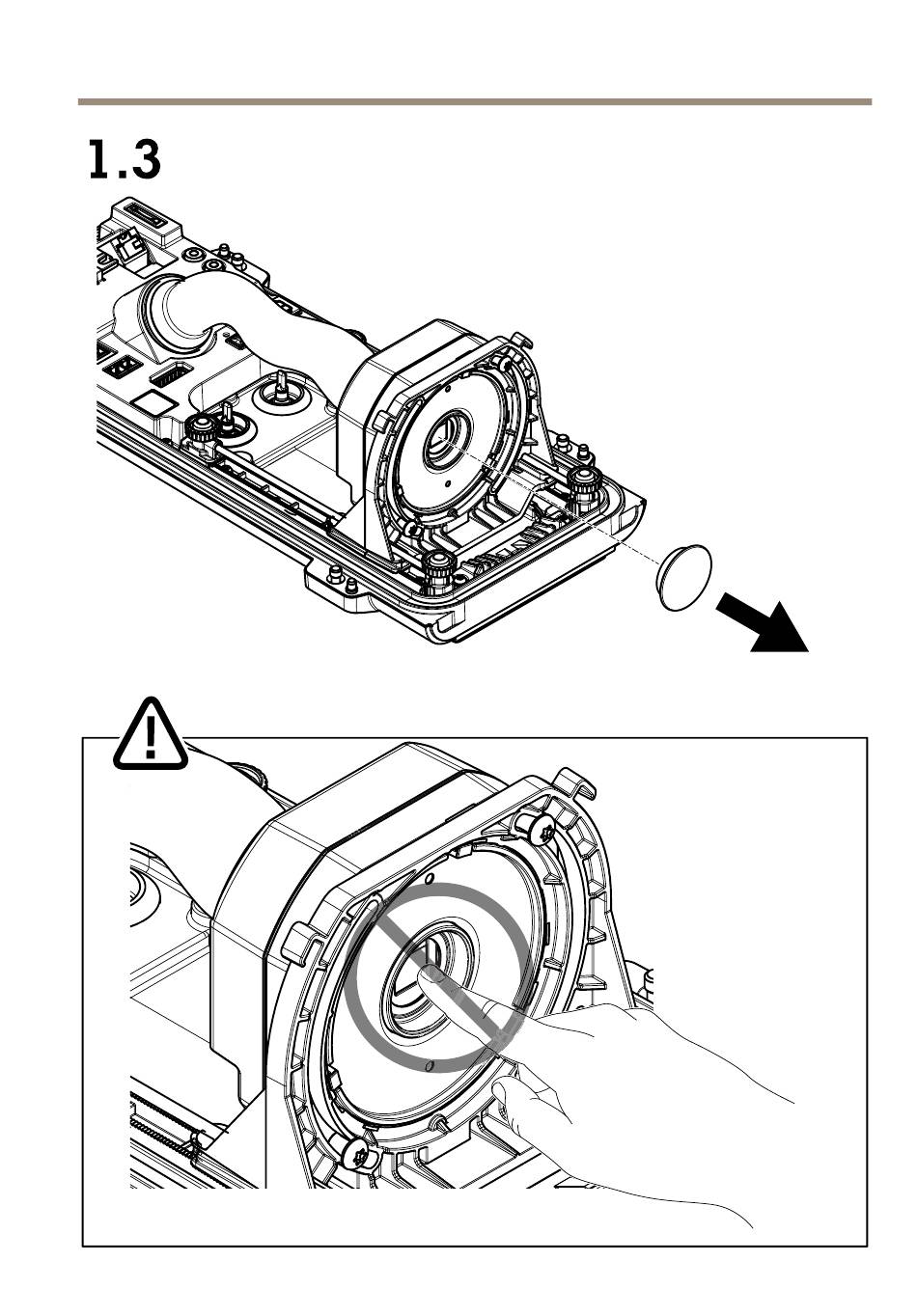 1.3