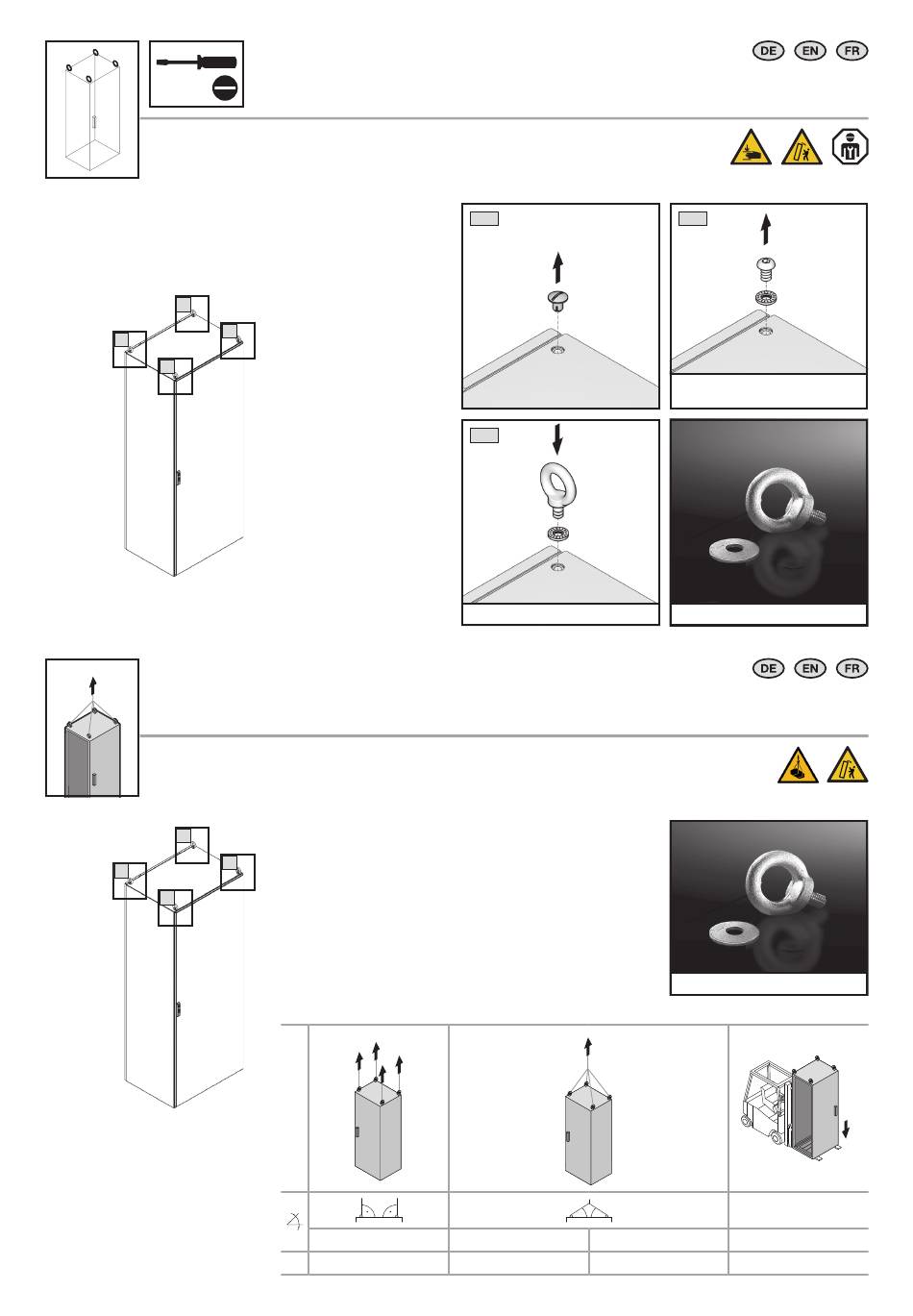 DE EN FR

DE EN FR