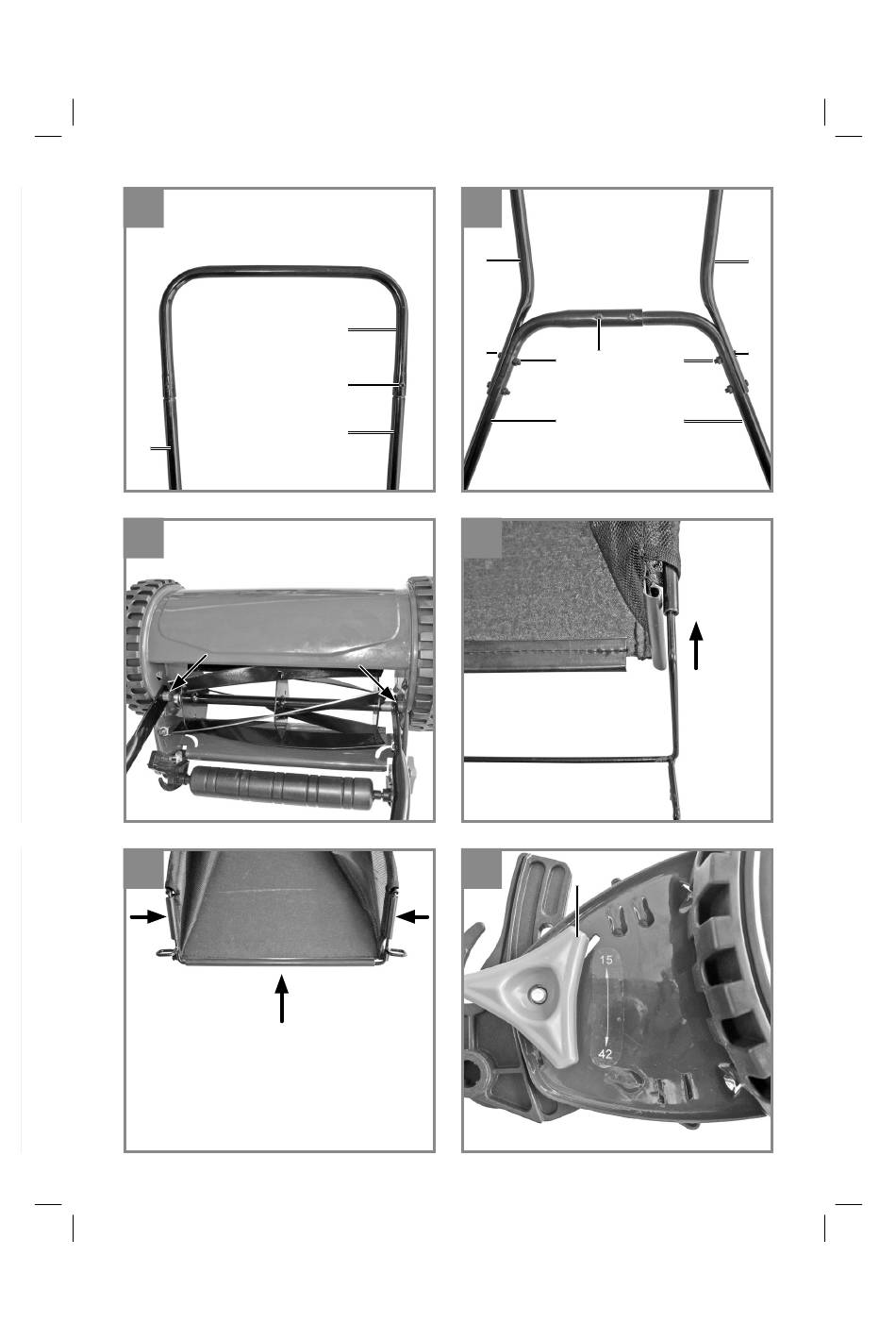 15

42