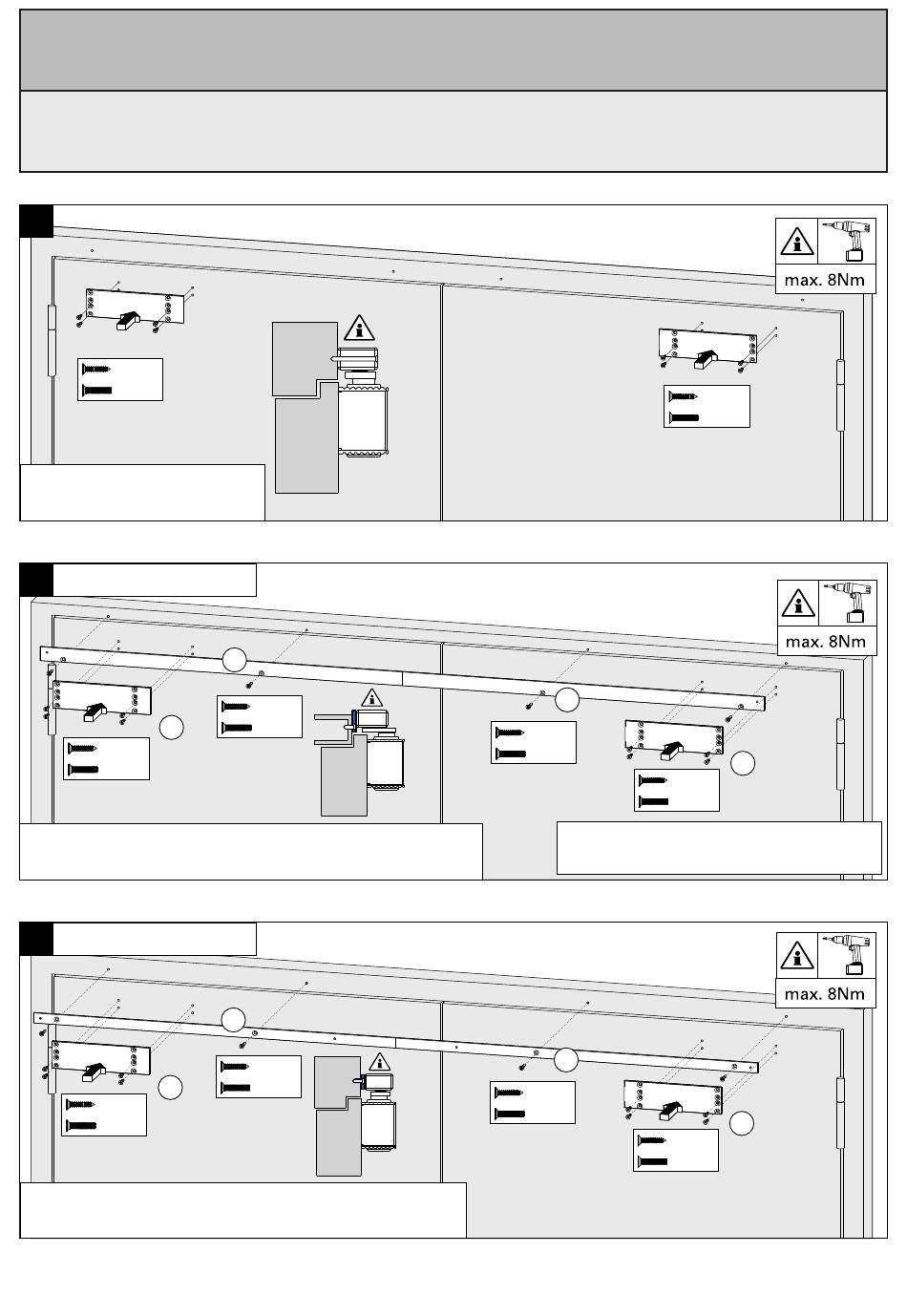 max. 8Nm

max. 8Nm

max. 8Nm