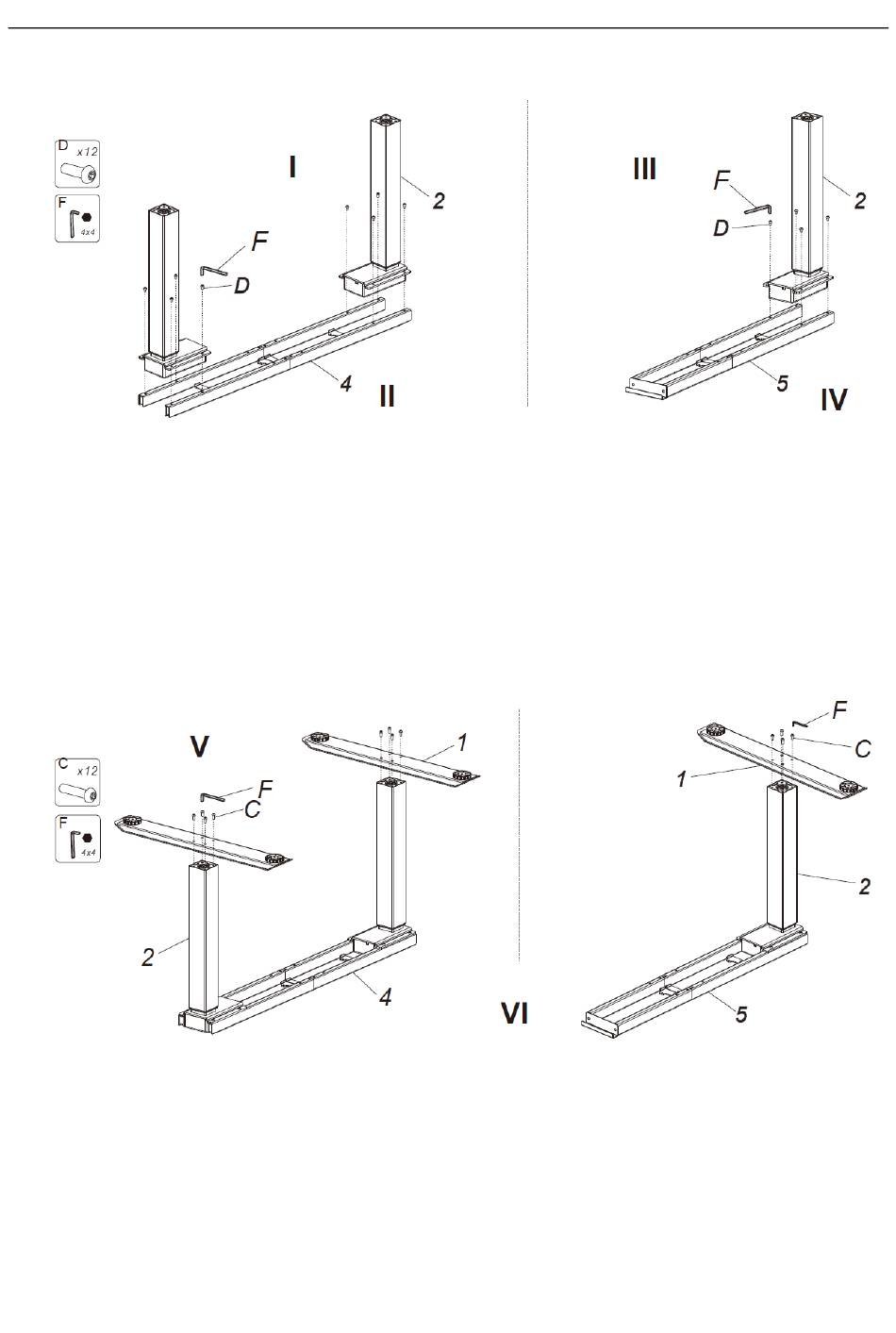 D x12

F 4x4

I

2

F

D

4

II

III

F

D

2

5

IV

C x12

F 4x4

V

1

F

C

2

4

VI

F

C

1

2

5