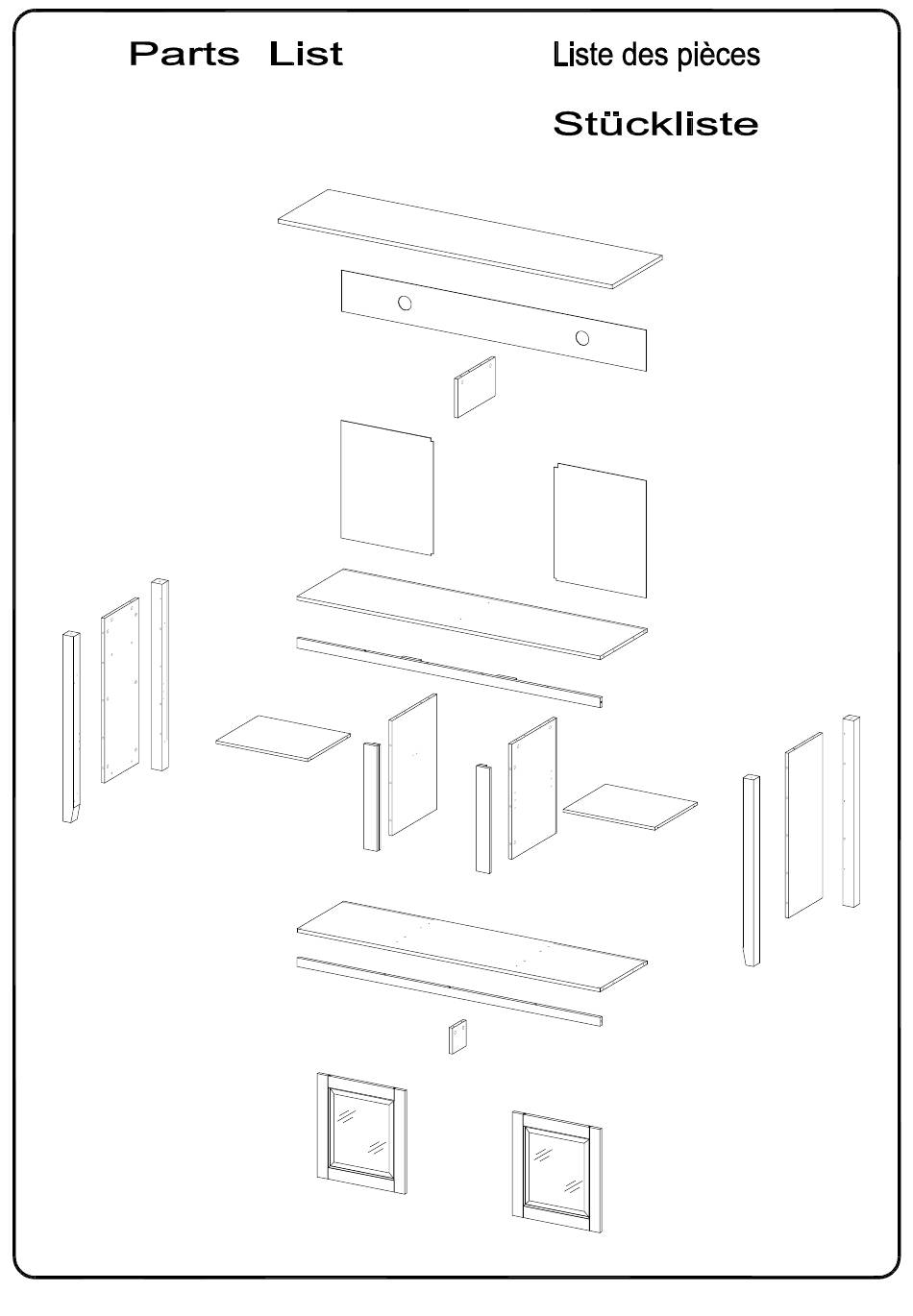 Parts List

Liste des pièces

Stückliste