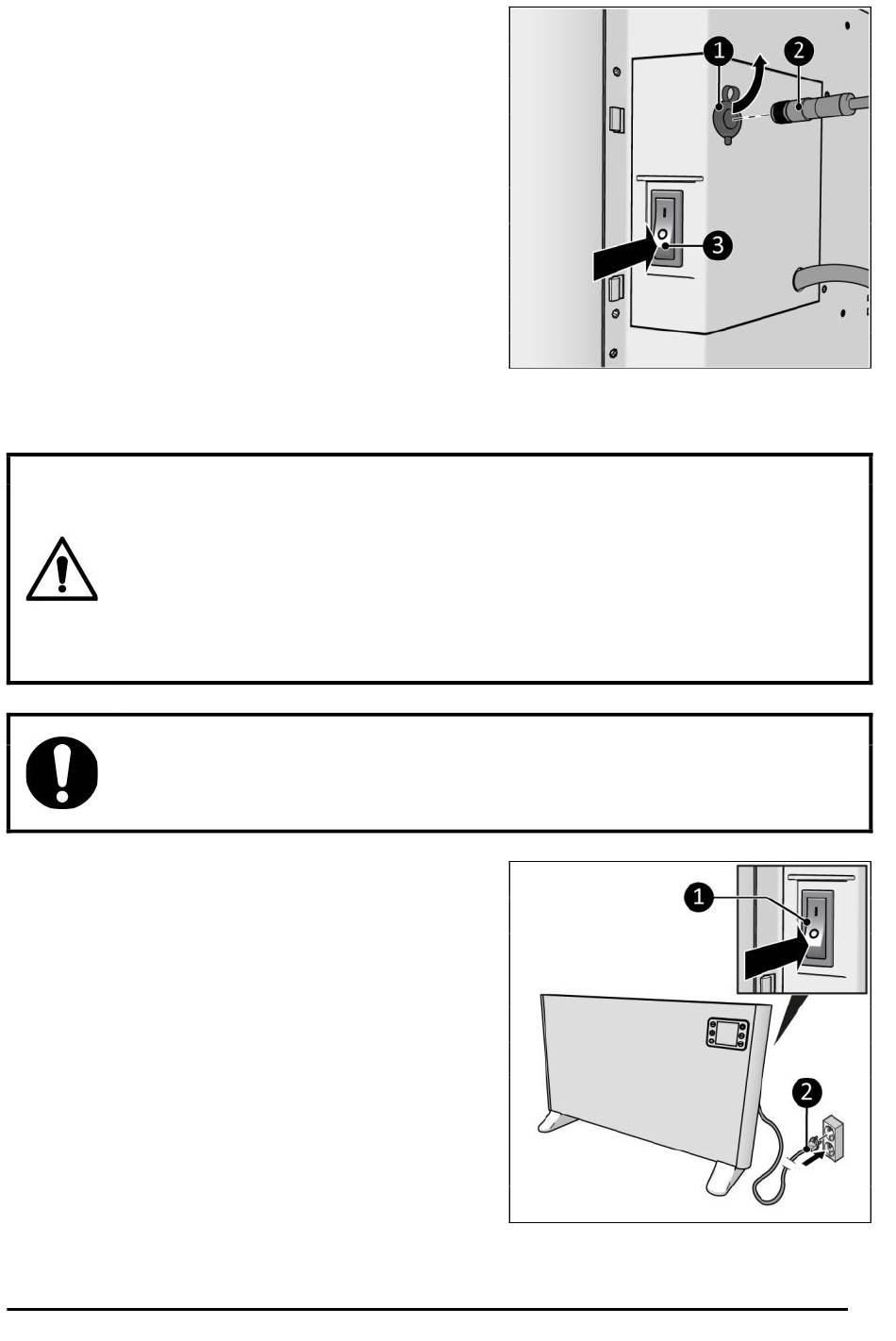 1
2
3

1

2