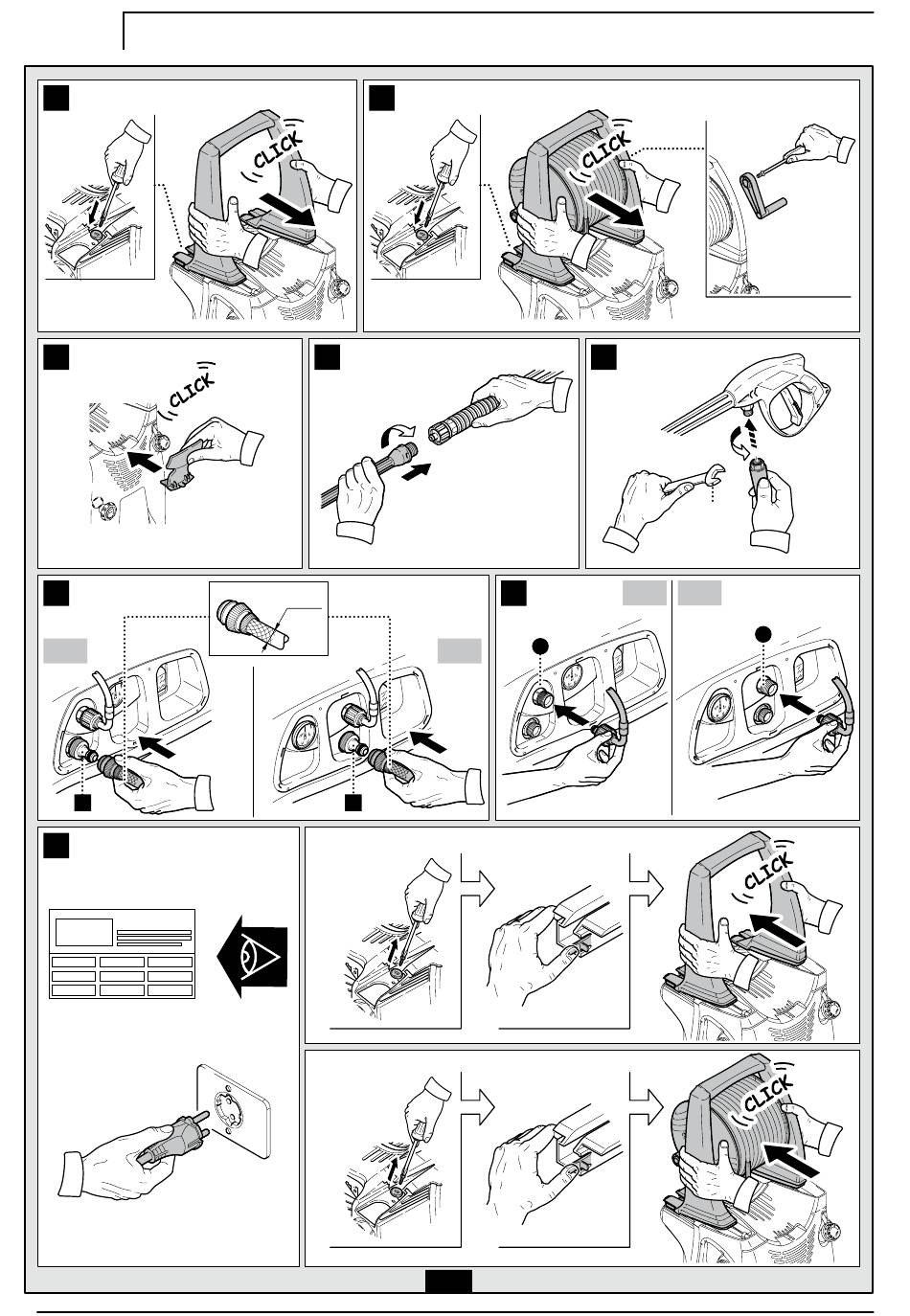 CLICK

CLICK

CLICK

CLICK

CLICK