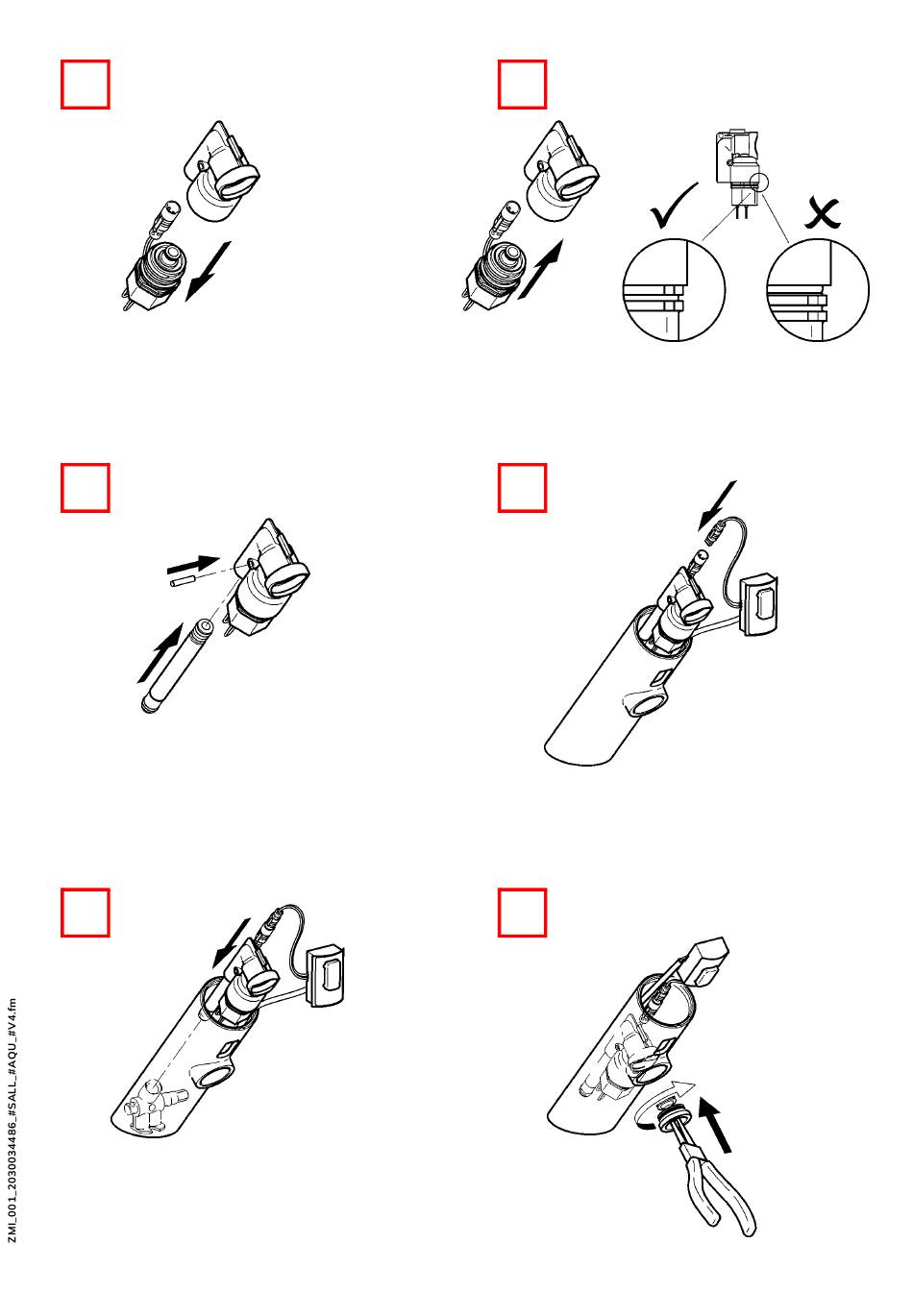 ZMI_001_2030034486_#SALL_#AQU_#V4.fm