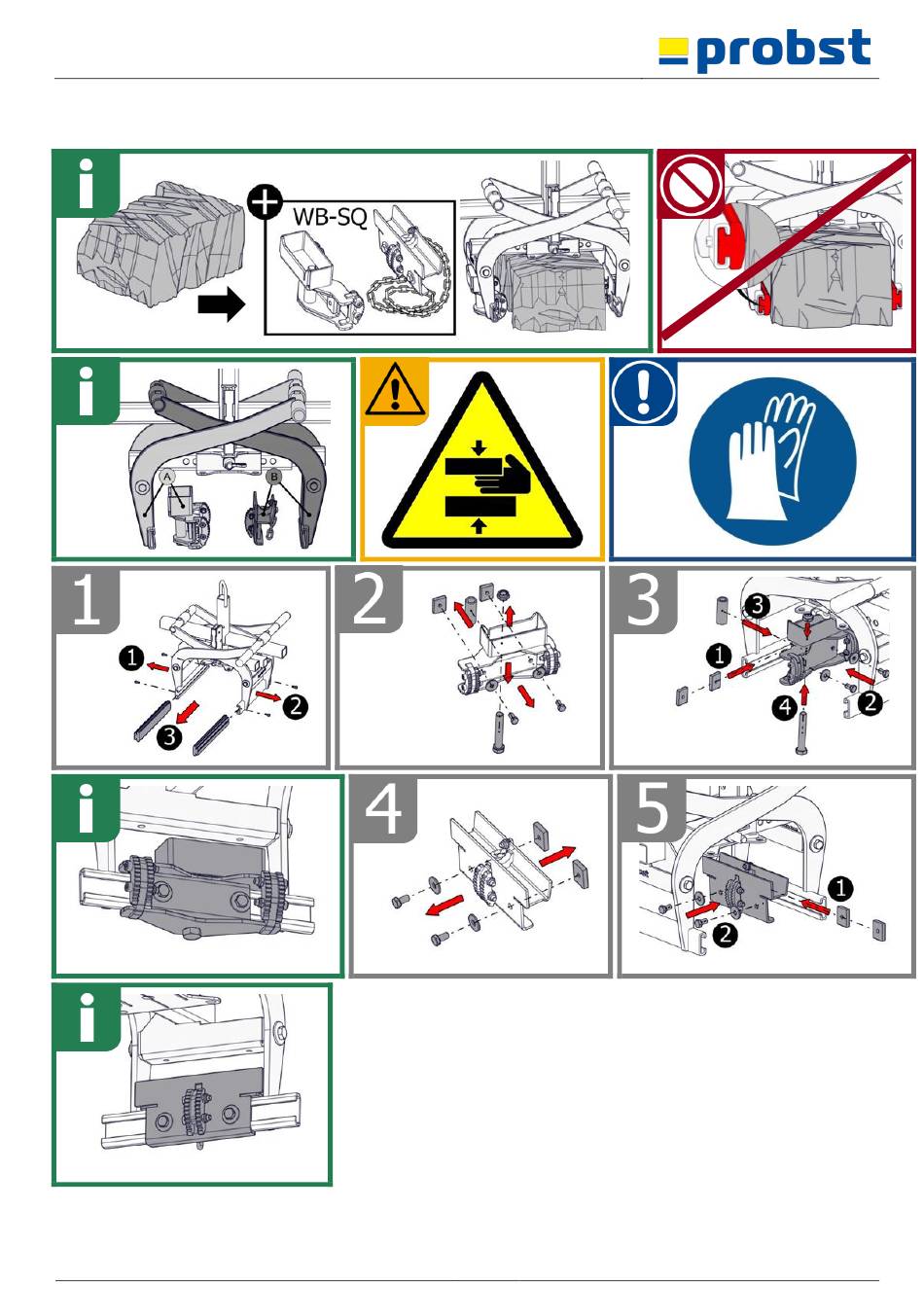 probst

i

WB-SQ

i

A

B

1

1

2

3

2

3

3

1

4

2

i

4

5

1

2

i