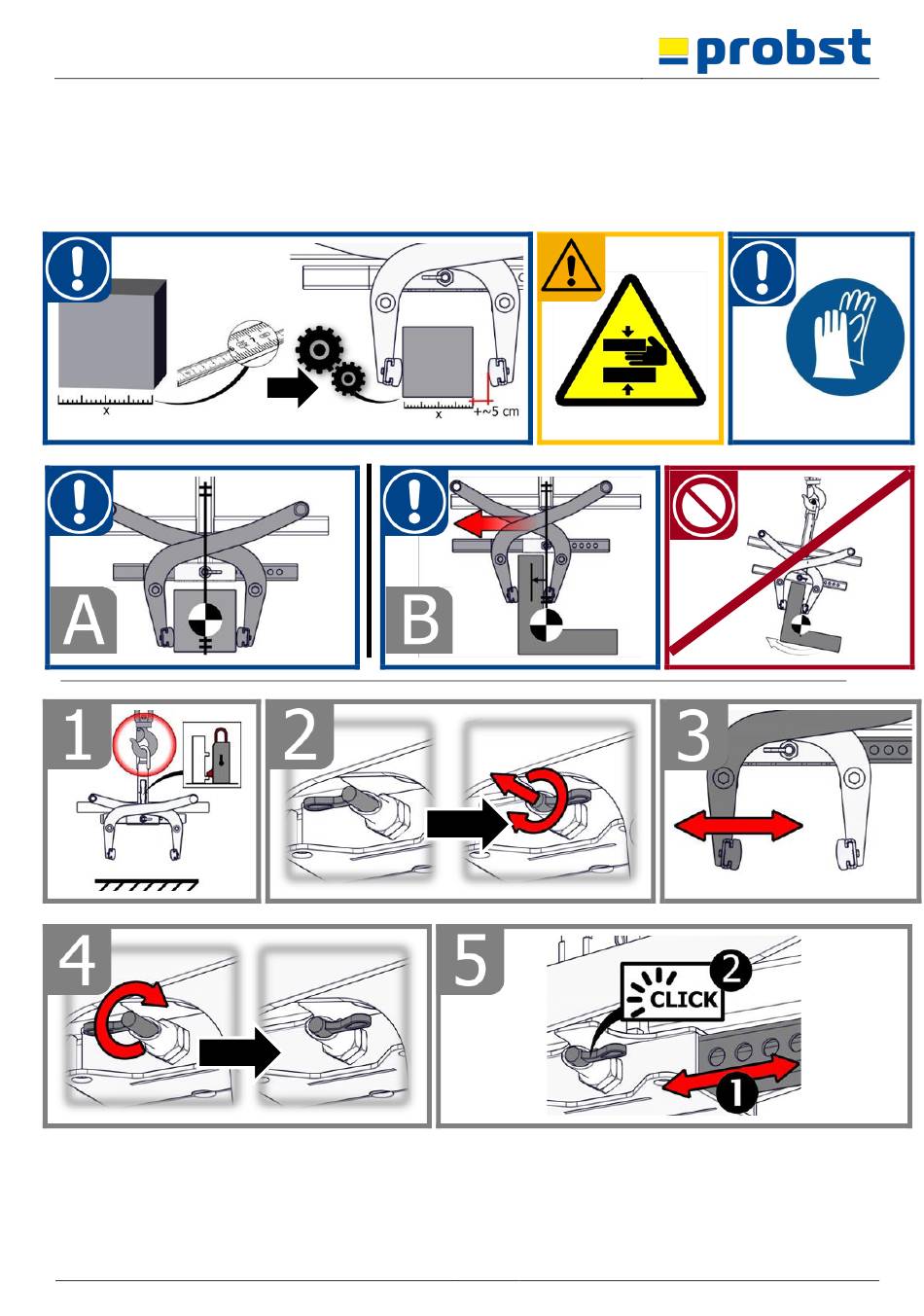 probst

x

x

+~5 cm

A

B

1

2

3

4

5

CLICK

2

1