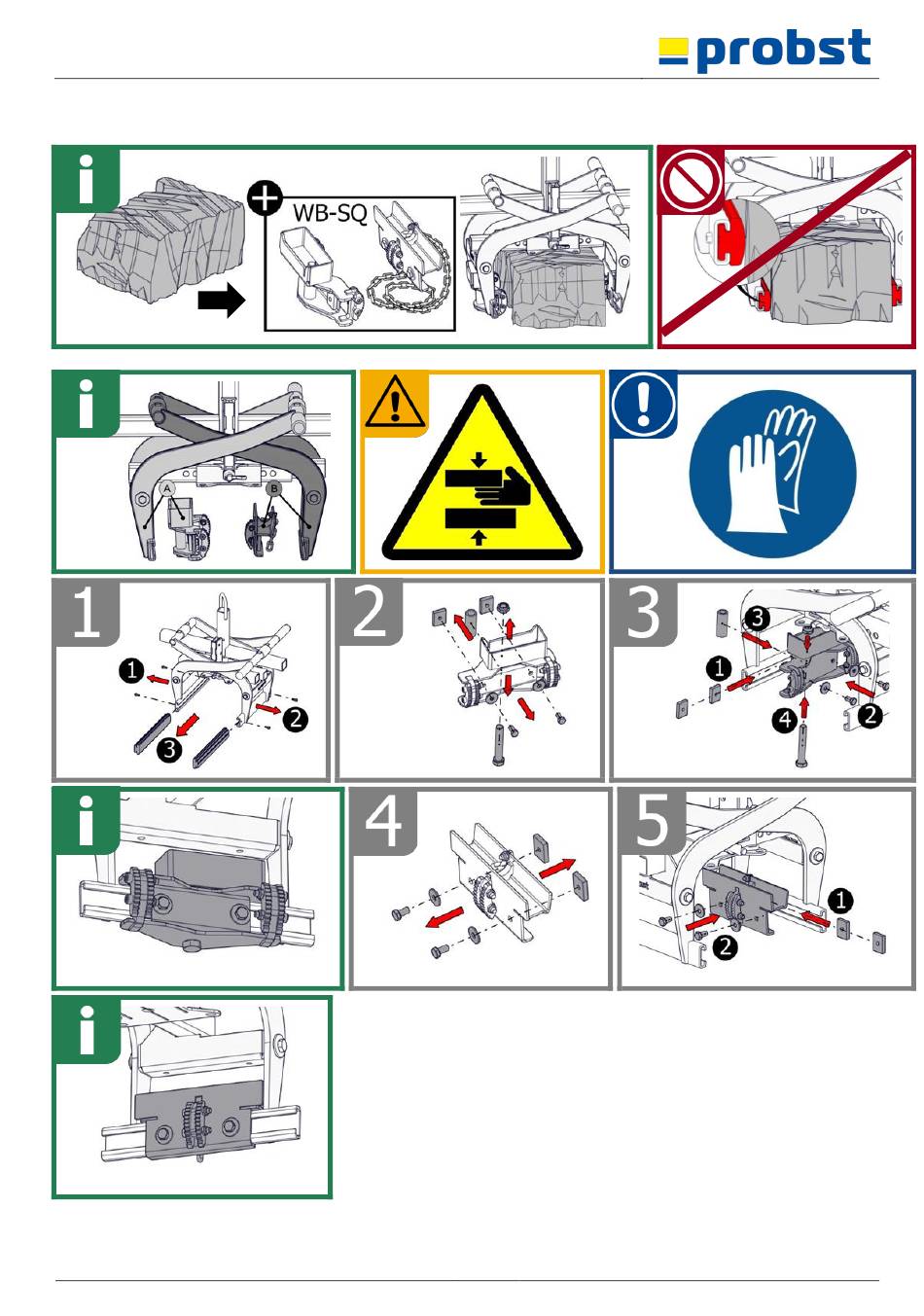 probst

i

WB-SQ

i

A

B

1

1

2

3

2

3

3

1

4

2

i

4

5

1

2

i