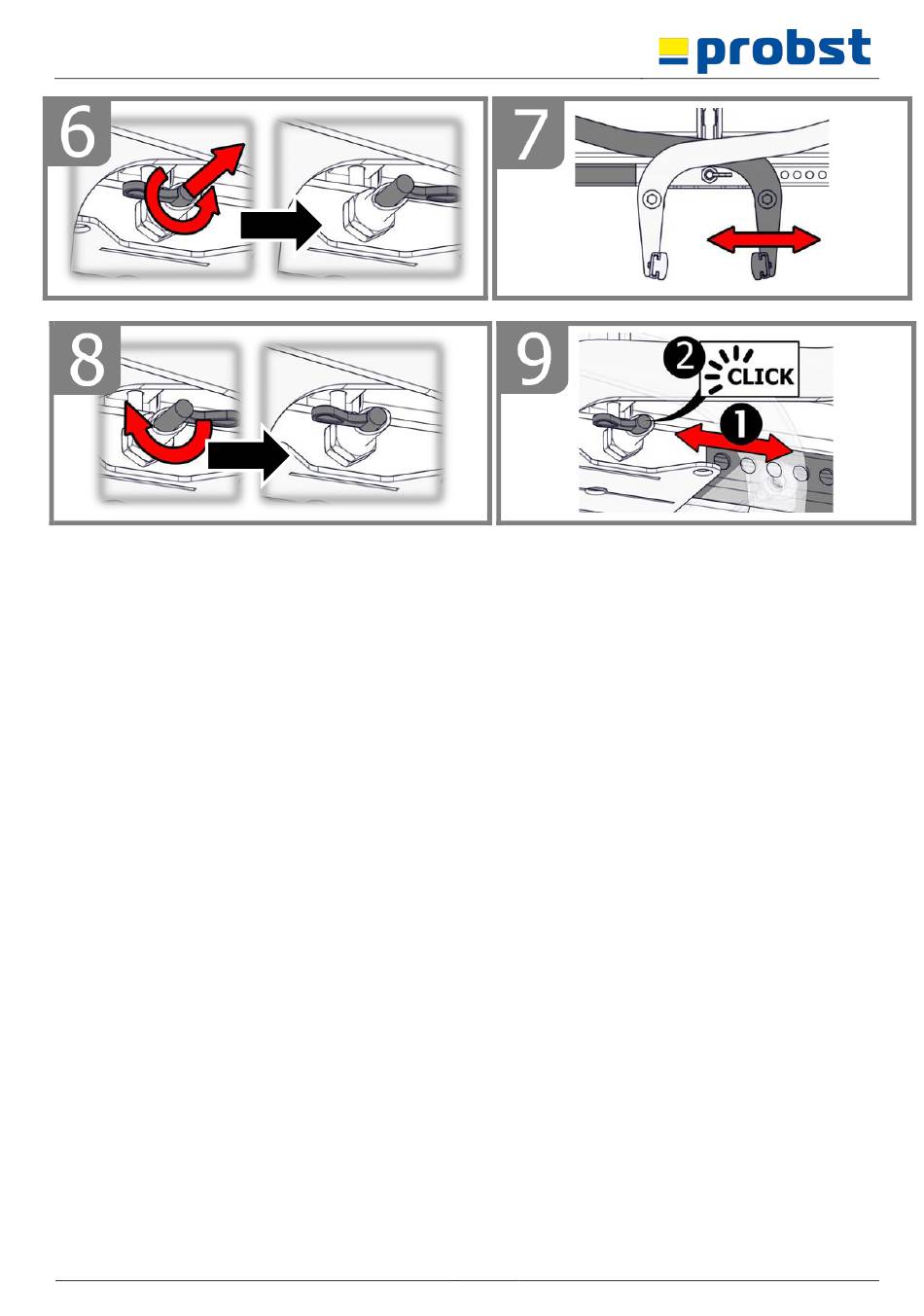 probst

6

7

8

9

2

CLICK

1