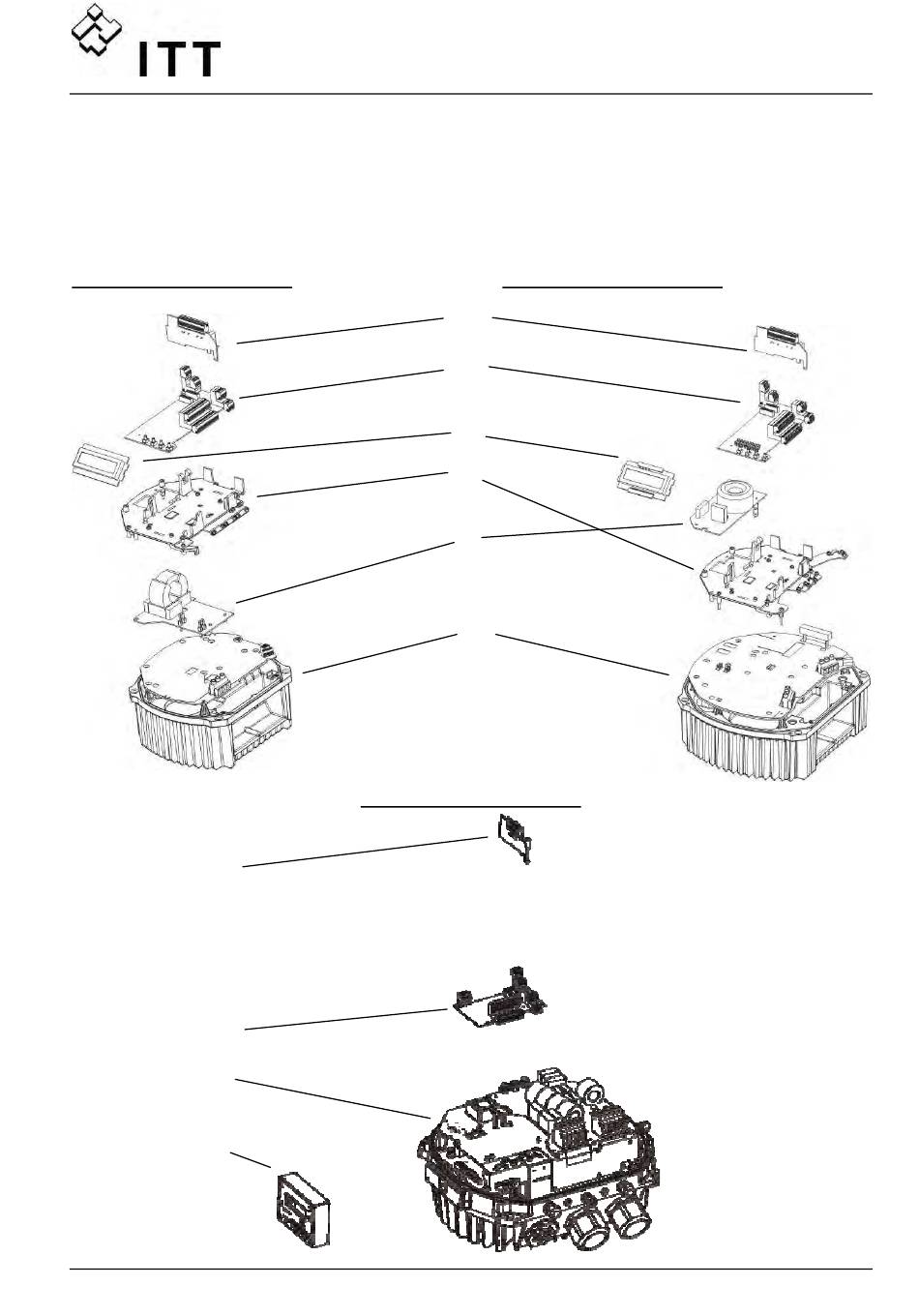 ITT