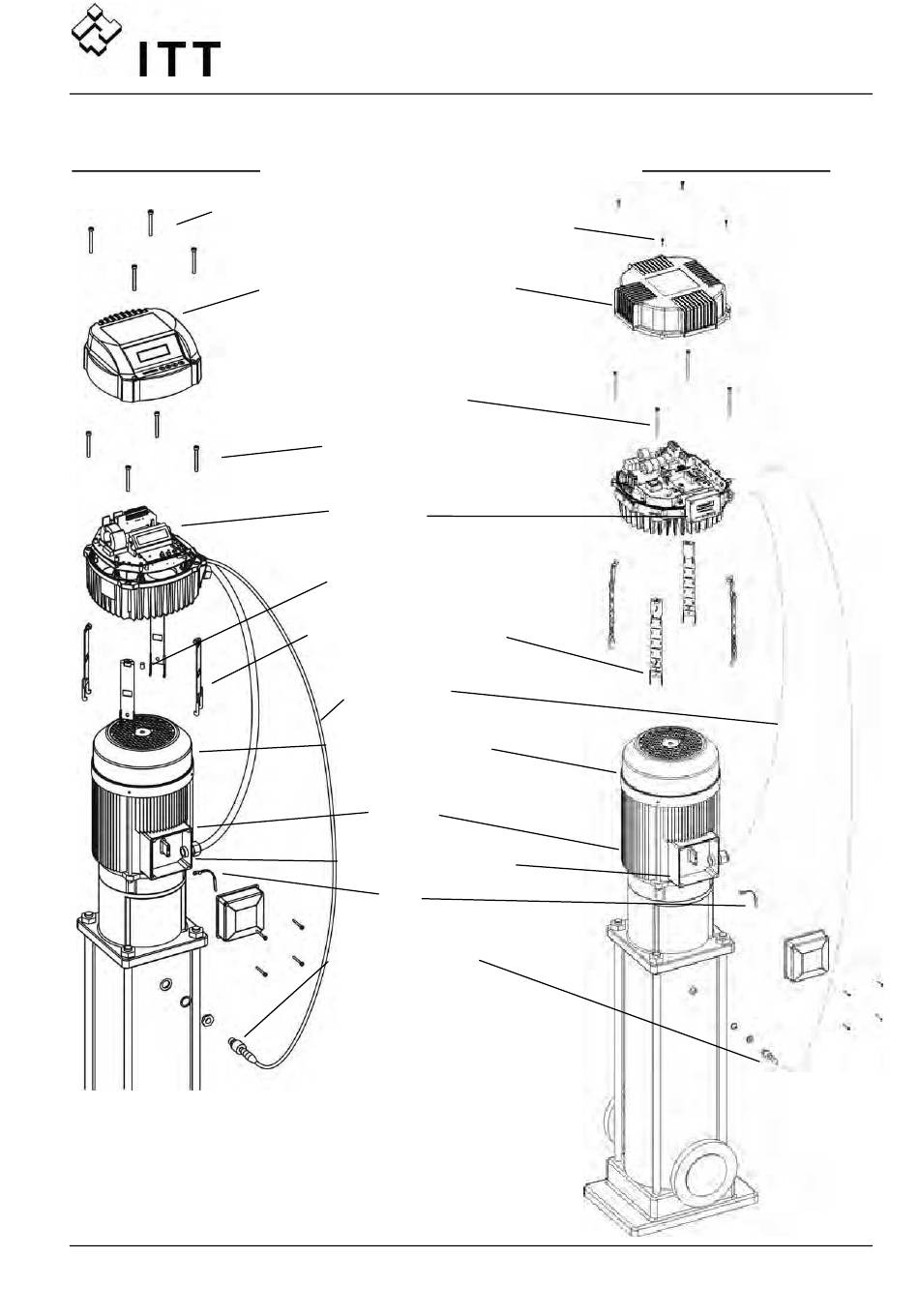 ITT